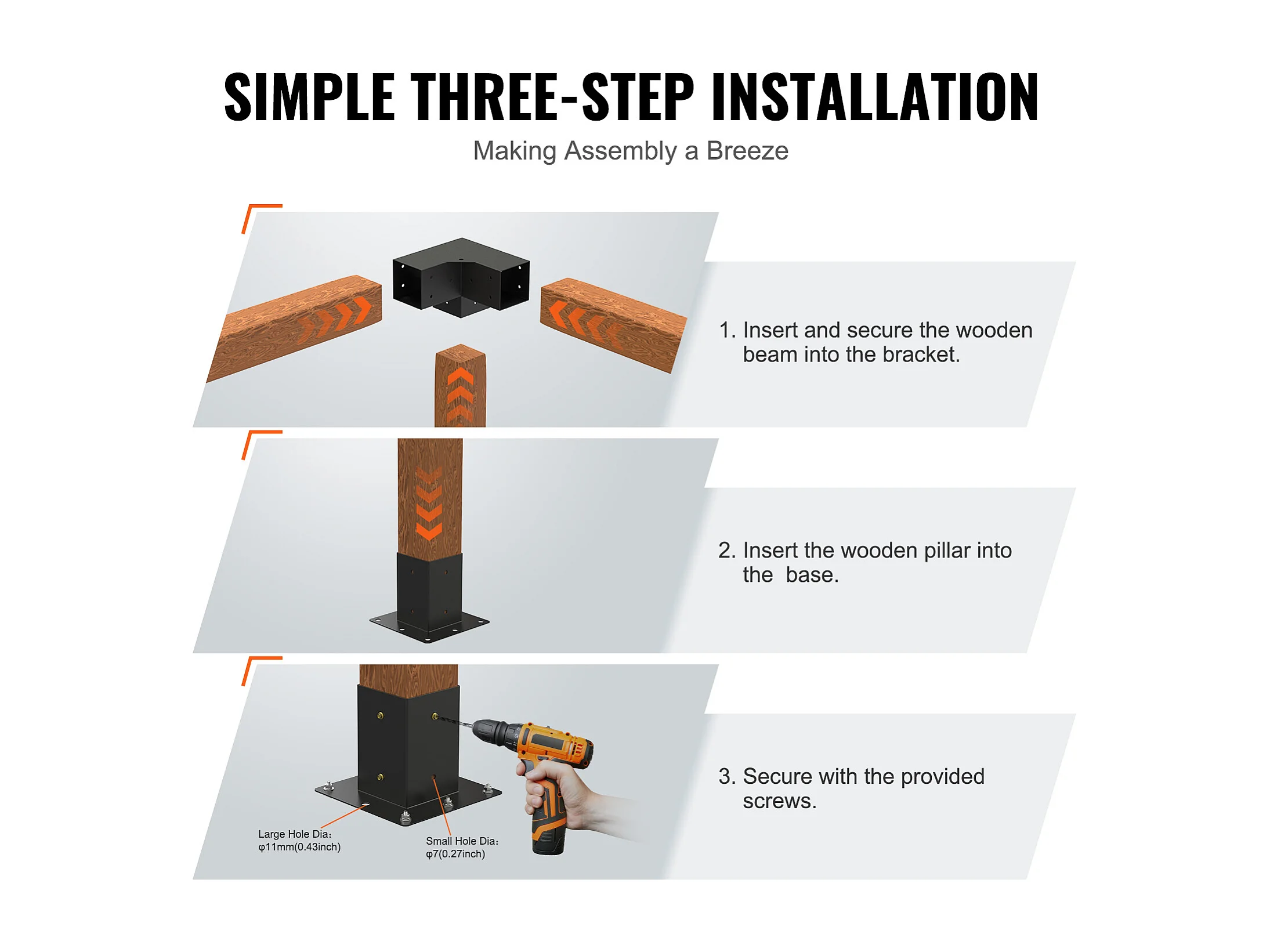 SIMPLE THREE-STEP INSTALLATION

Making Assembly a Breeze

1. Insert and secure the wooden beam into the bracket.

2. Insert the wooden pillar into the base.

Large Hole Dia: φ11mm(0.43inch)

Small Hole Dia: φ7(0.27inch)

3. Secure with the provided screws.