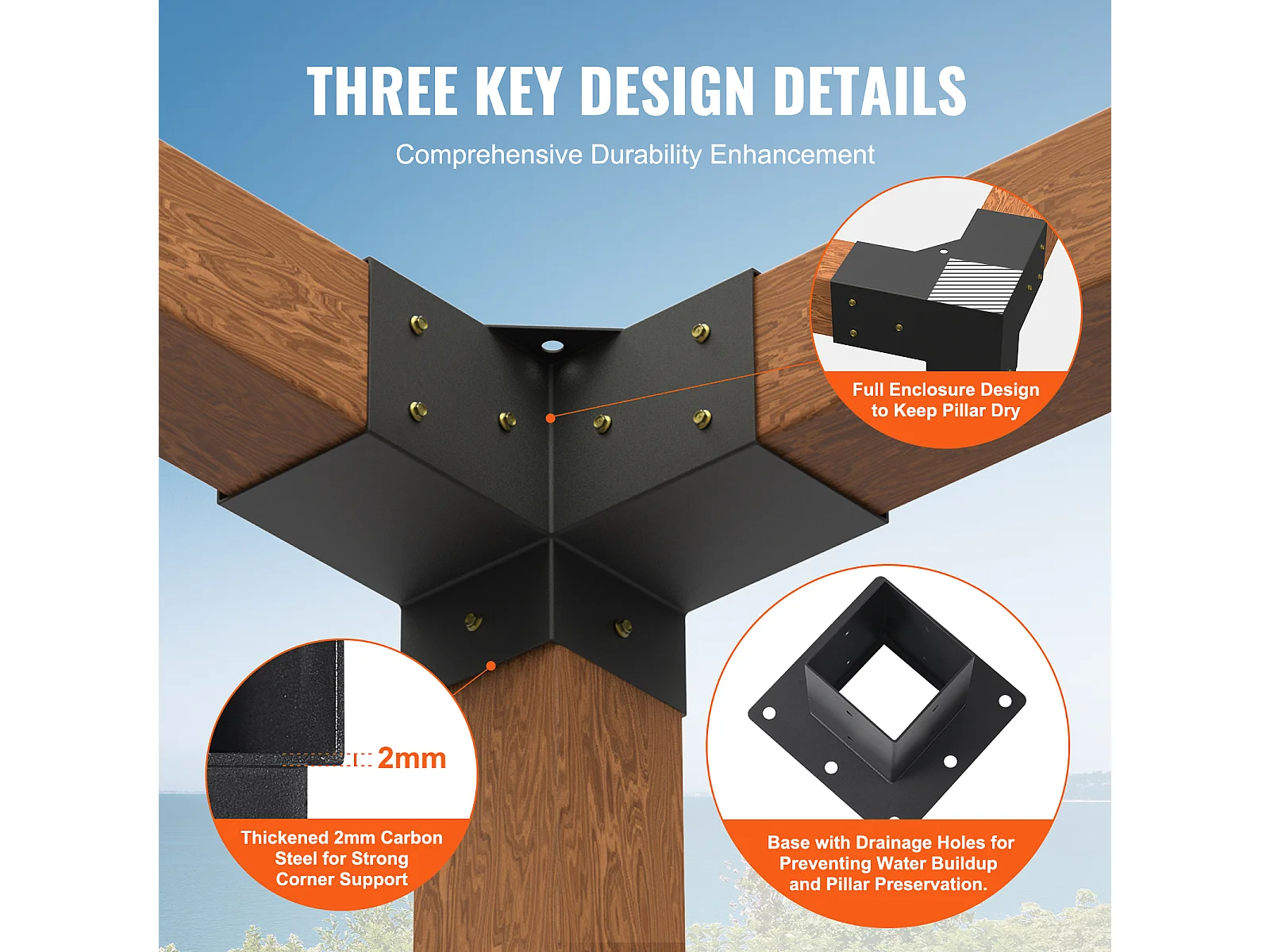 THREE KEY DESIGN DETAILS

Comprehensive Durability Enhancement

Full Enclosure Design to Keep Pillar Dry

2mm

Thickened 2mm Carbon Steel for Strong Corner Support

Base with Drainage Holes for Preventing Water Buildup and Pillar Preservation.