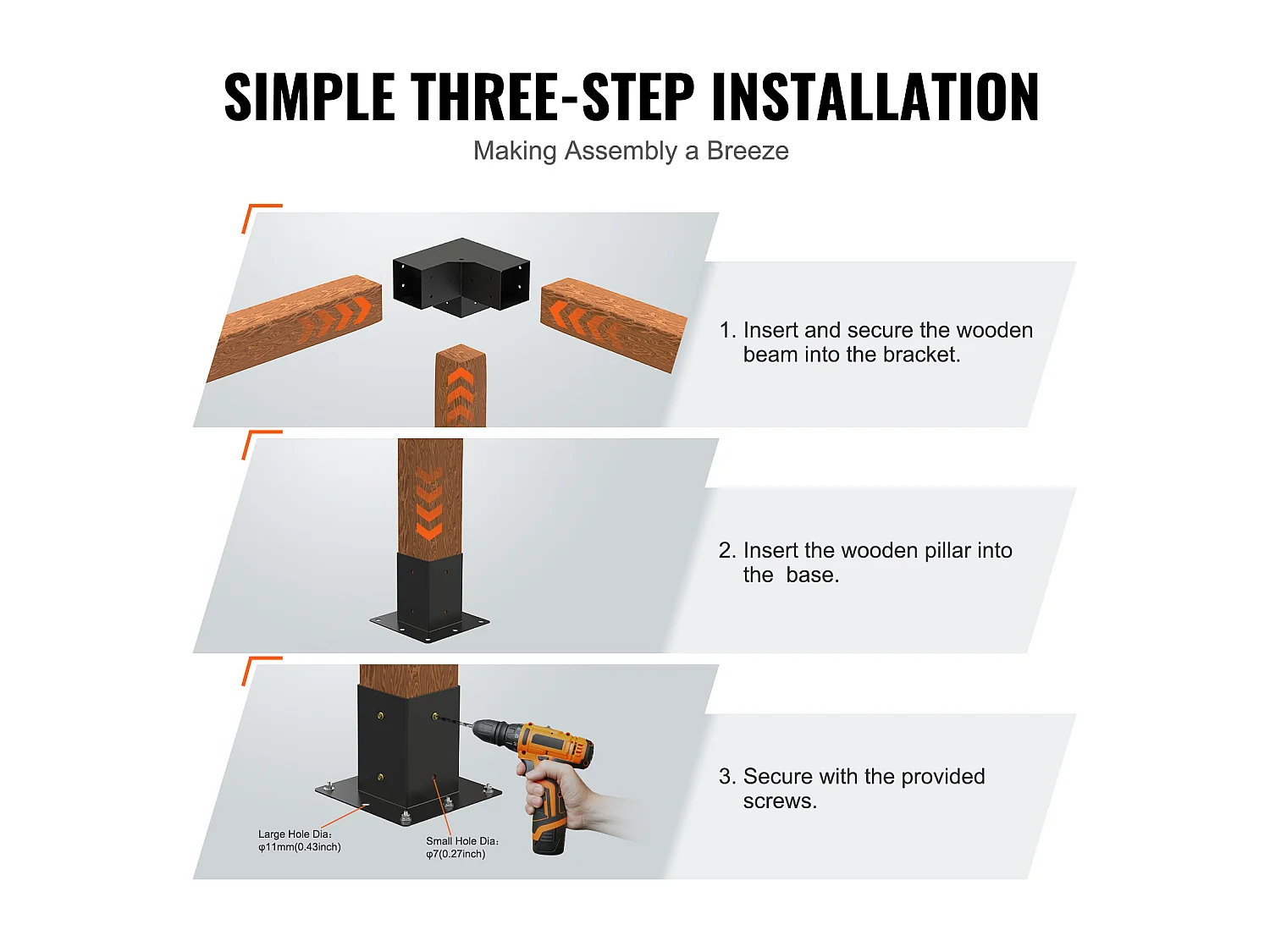 SIMPLE THREE-STEP INSTALLATION

Making Assembly a Breeze

1. Insert and secure the wooden beam into the bracket.

2. Insert the wooden pillar into the base.

Large Hole Dia: φ11mm(0.43inch)

Small Hole Dia: φ7(0.27inch)

3. Secure with the provided screws.