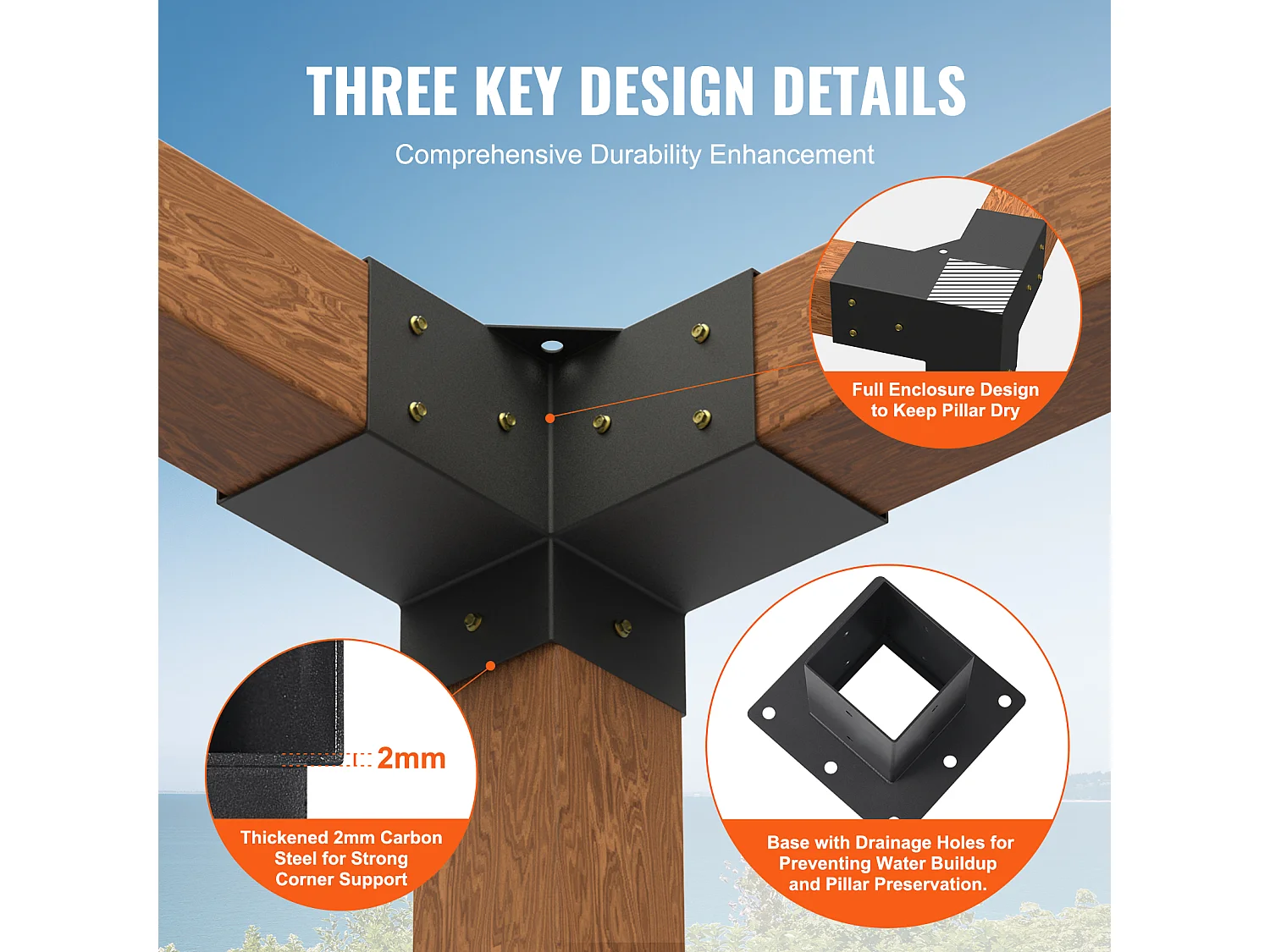 THREE KEY DESIGN DETAILS

Comprehensive Durability Enhancement

Full Enclosure Design to Keep Pillar Dry

2mm

Thickened 2mm Carbon Steel for Strong Corner Support

Base with Drainage Holes for Preventing Water Buildup and Pillar Preservation.