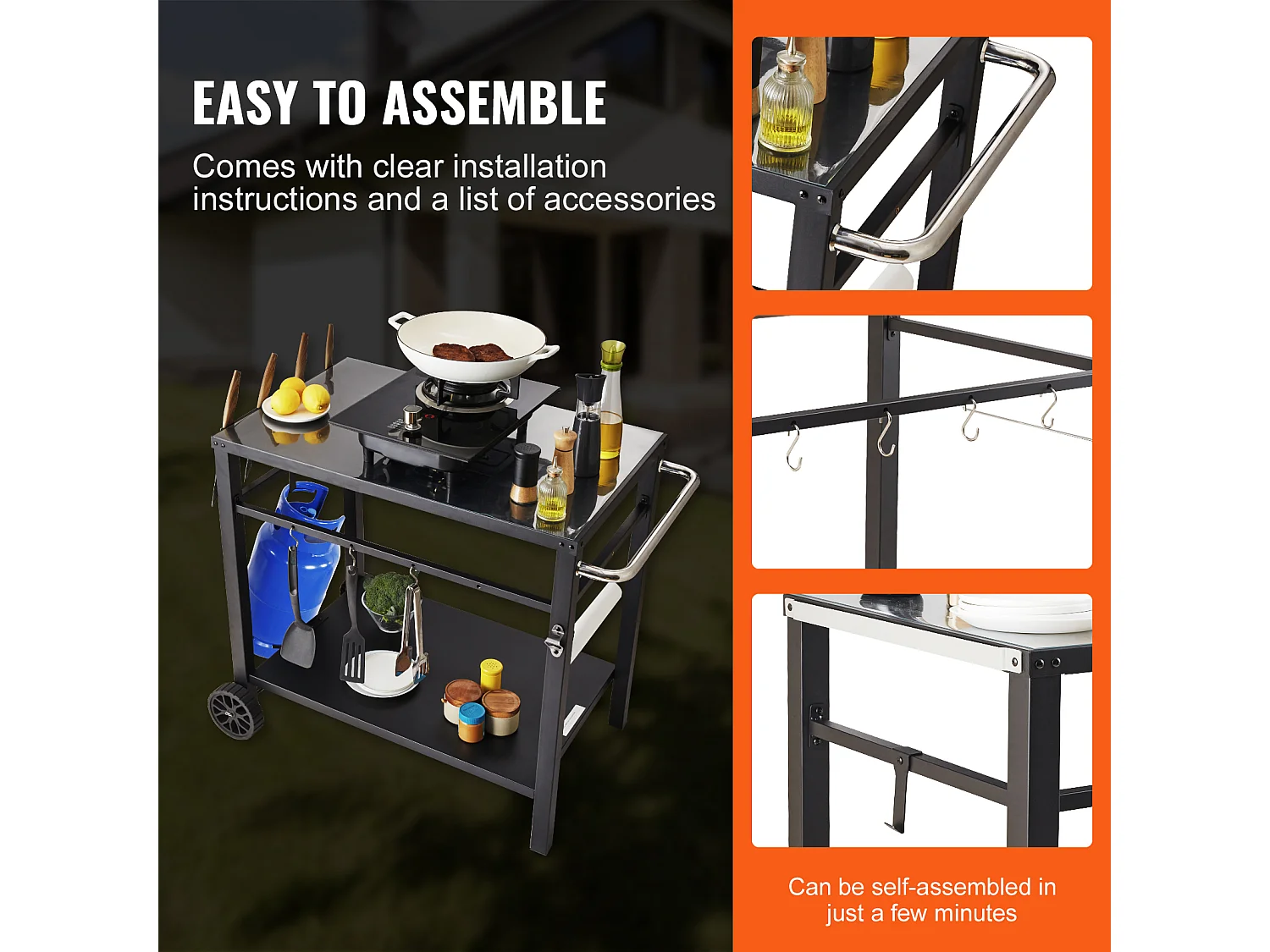 EASY TO ASSEMBLE

Comes with clear installation instructions and a list of accessories

Can be self-assembled in just a few minutes