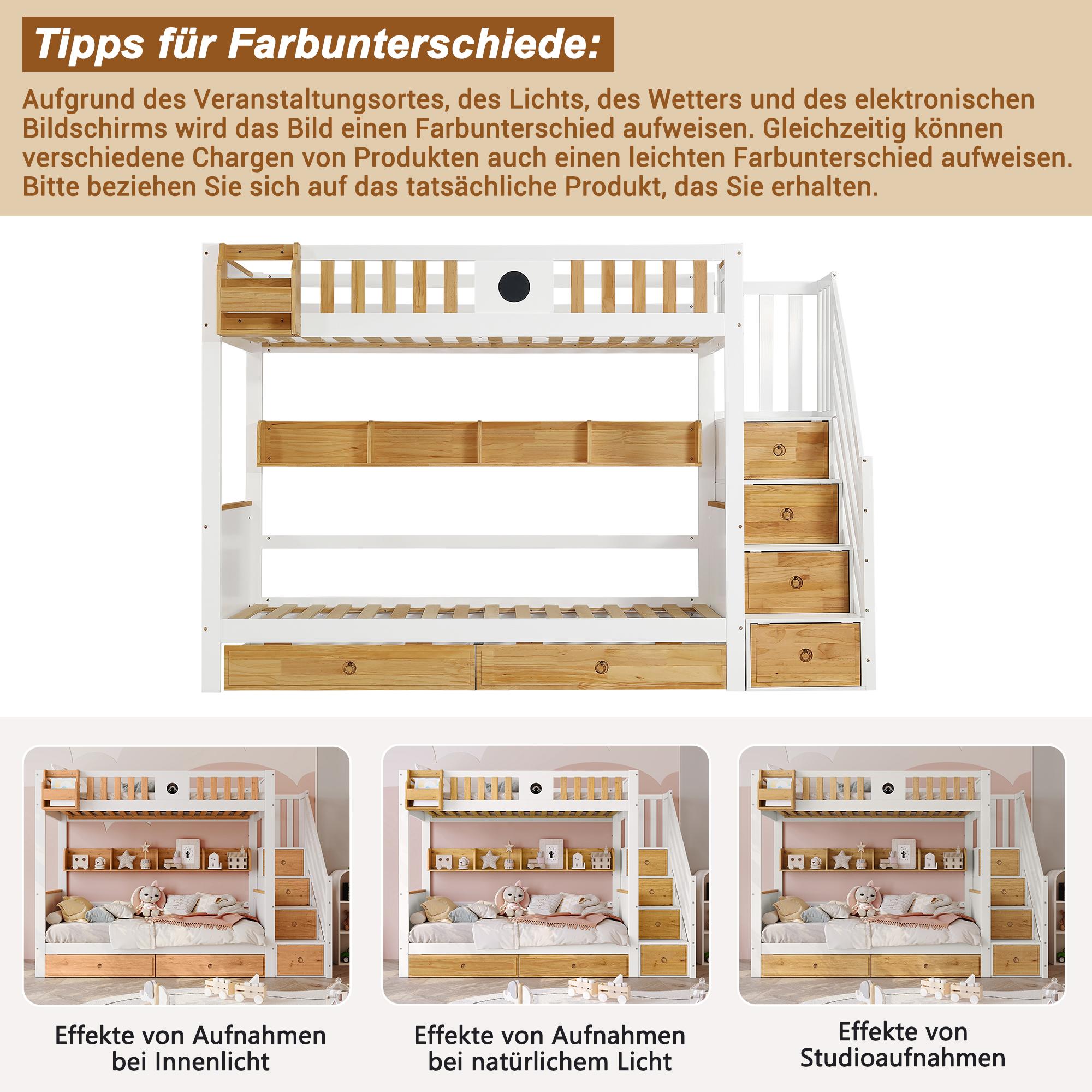 Tipps für Farbunterschiede:

Aufgrund des Veranstaltungsortes, des Lichts, des Wetters und des elektronischen Bildschirms wird das Bild einen Farbunterschied aufweisen. Gleichzeitig können verschiedene Chargen von Produkten auch einen leichten Farbunterschied aufweisen. Bitte beziehen Sie sich auf das tatsächliche Produkt, das Sie erhalten.

Effekte von Aufnahmen bei Innenlicht

Effekte von Aufnahmen bei natürlichem Licht

Effekte von Studioaufnahmen