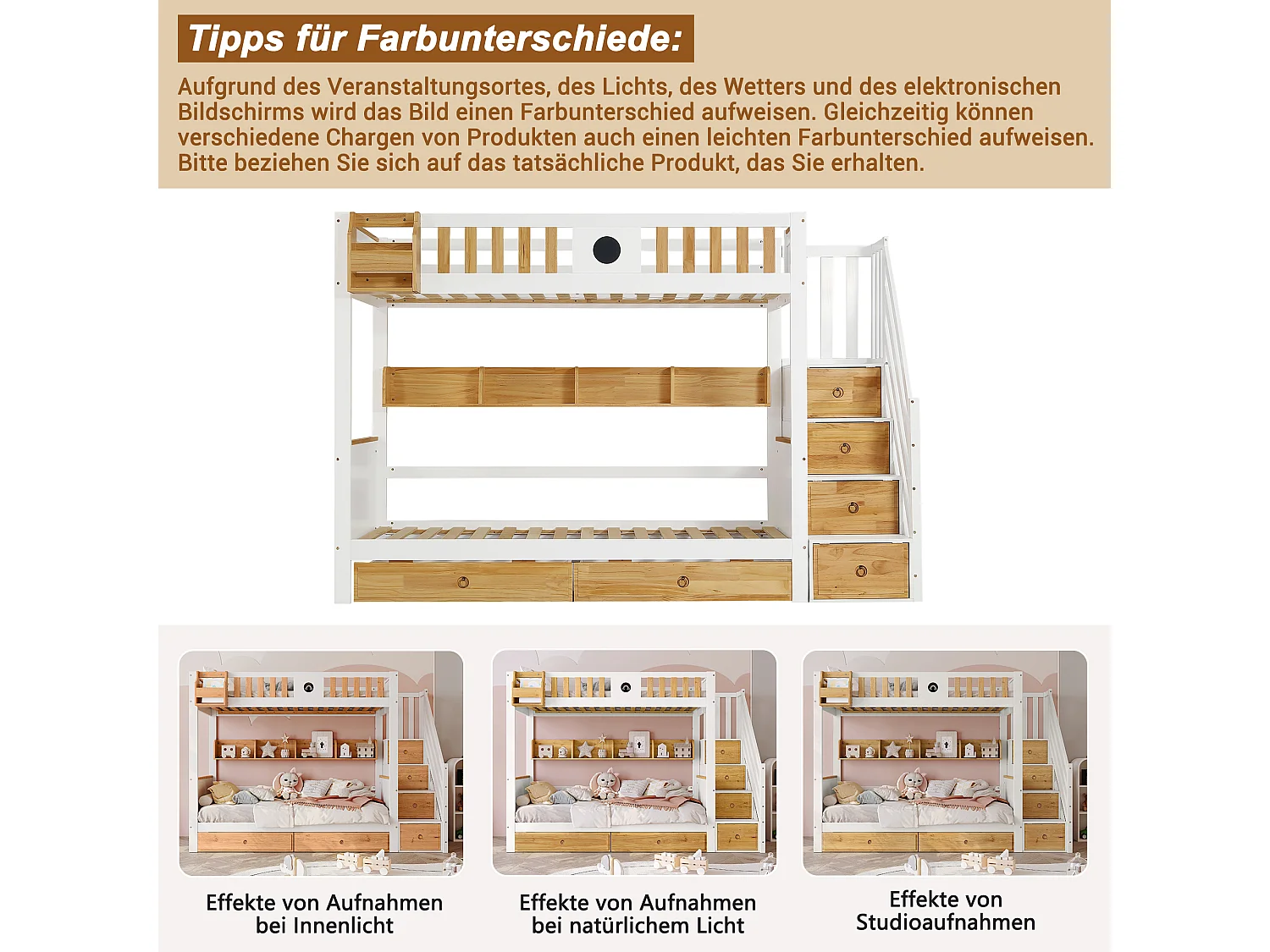 Tipps für Farbunterschiede:

Aufgrund des Veranstaltungsortes, des Lichts, des Wetters und des elektronischen Bildschirms wird das Bild einen Farbunterschied aufweisen. Gleichzeitig können verschiedene Chargen von Produkten auch einen leichten Farbunterschied aufweisen. Bitte beziehen Sie sich auf das tatsächliche Produkt, das Sie erhalten.

Effekte von Aufnahmen bei Innenlicht

Effekte von Aufnahmen bei natürlichem Licht

Effekte von Studioaufnahmen