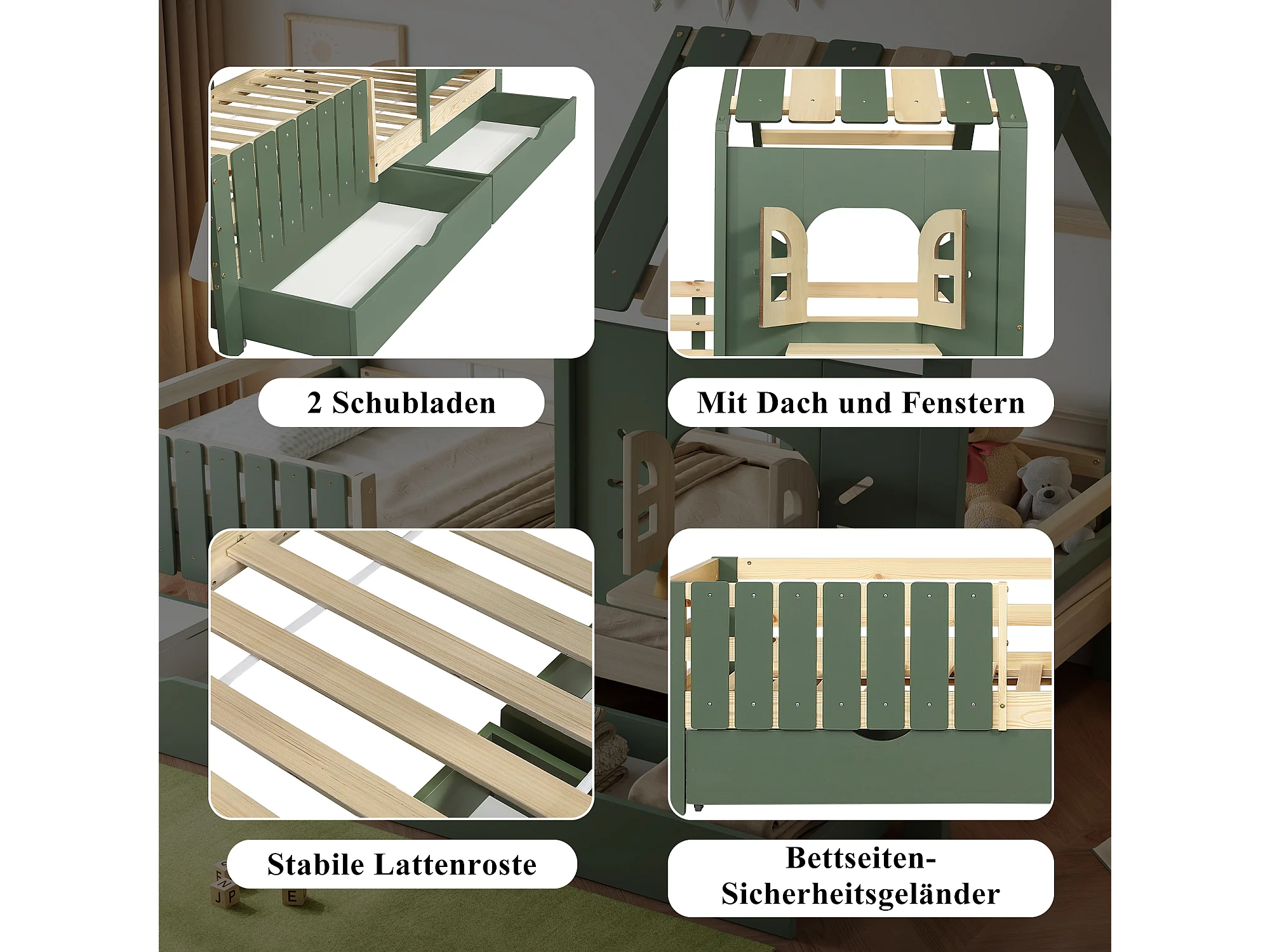 2 Schubladen

Mit Dach und Fenstern

Stabile Lattenroste

Bettseiten-Sicherheitsgeländer