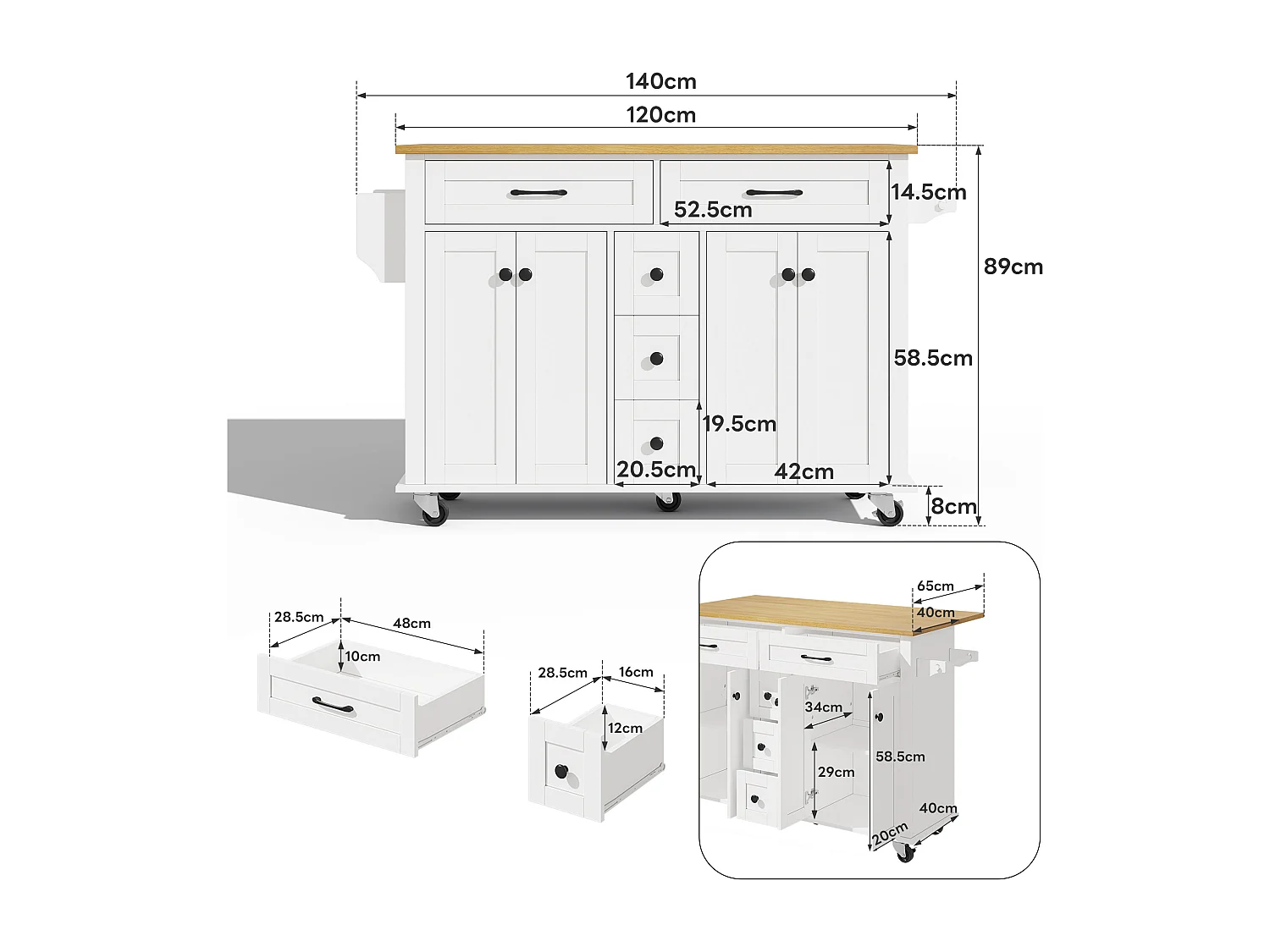 140cm
120cm
14.5cm
52.5cm
89cm
58.5cm
19.5cm
20.5cm
42cm
8cm

28.5cm
48cm
10cm

28.5cm
16cm
12cm

65cm
40cm
34cm
58.5cm
29cm
40cm
20cm