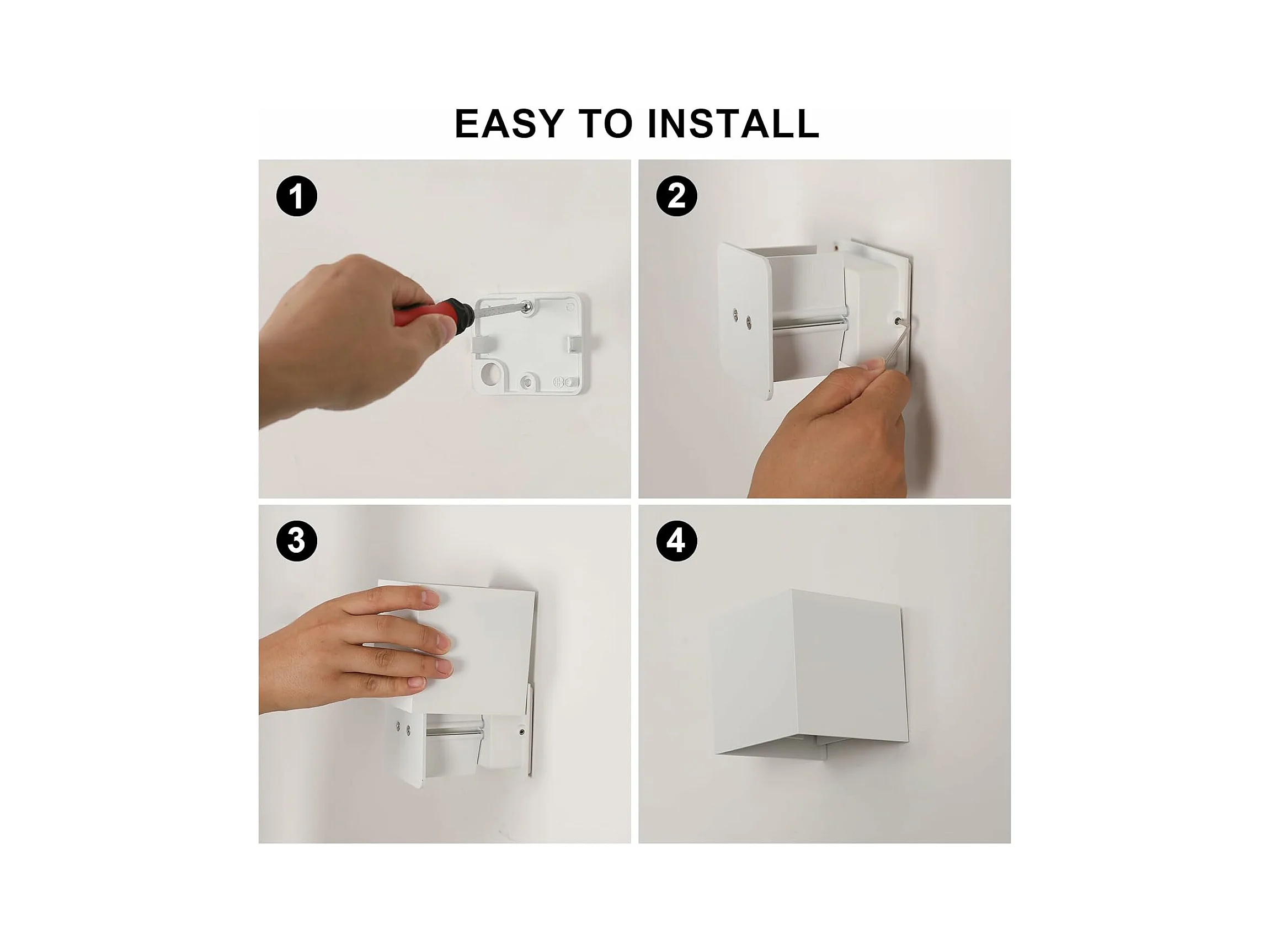 EASY TO INSTALL

1

2

3

4