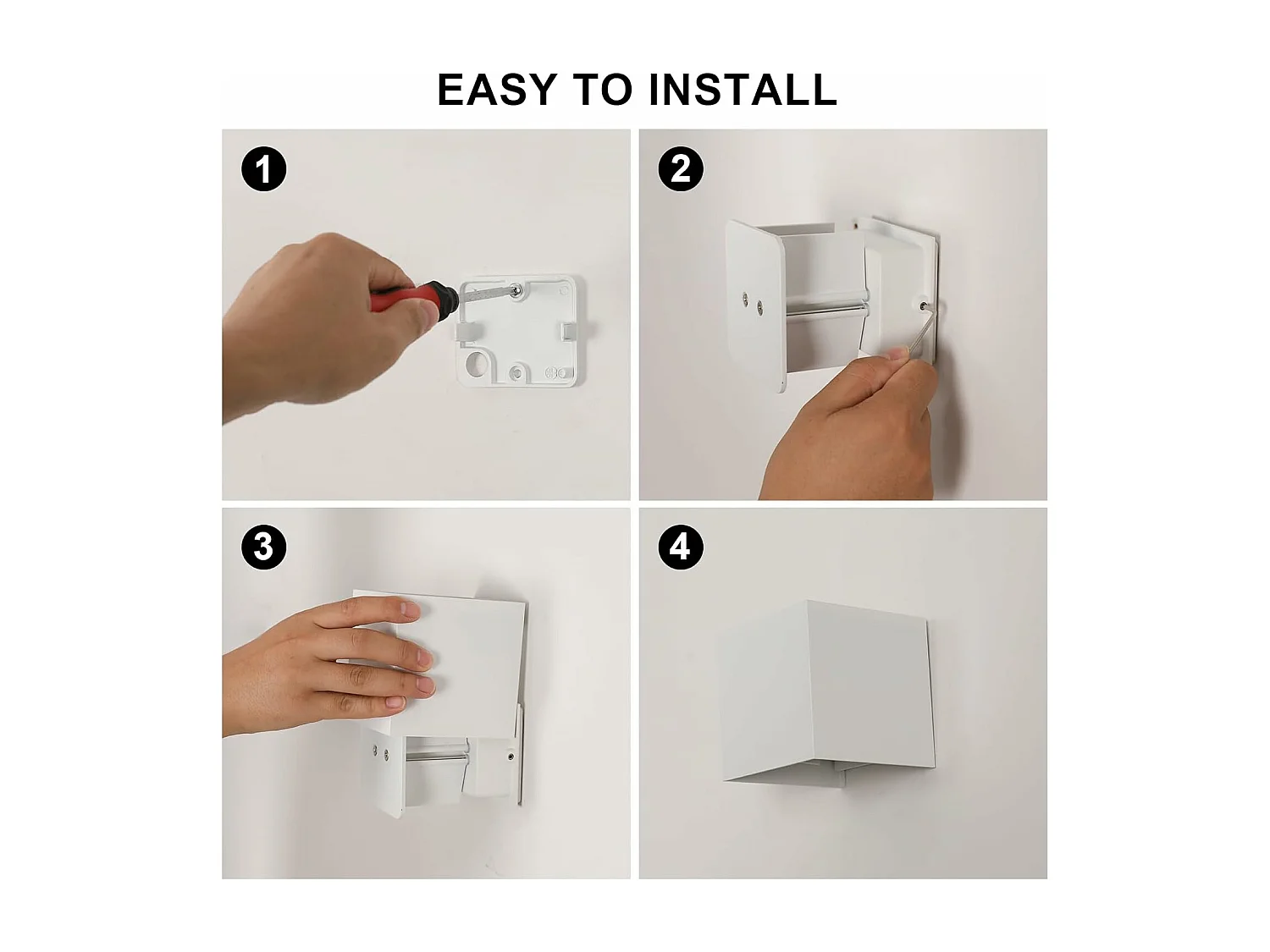 EASY TO INSTALL

1

2

3

4