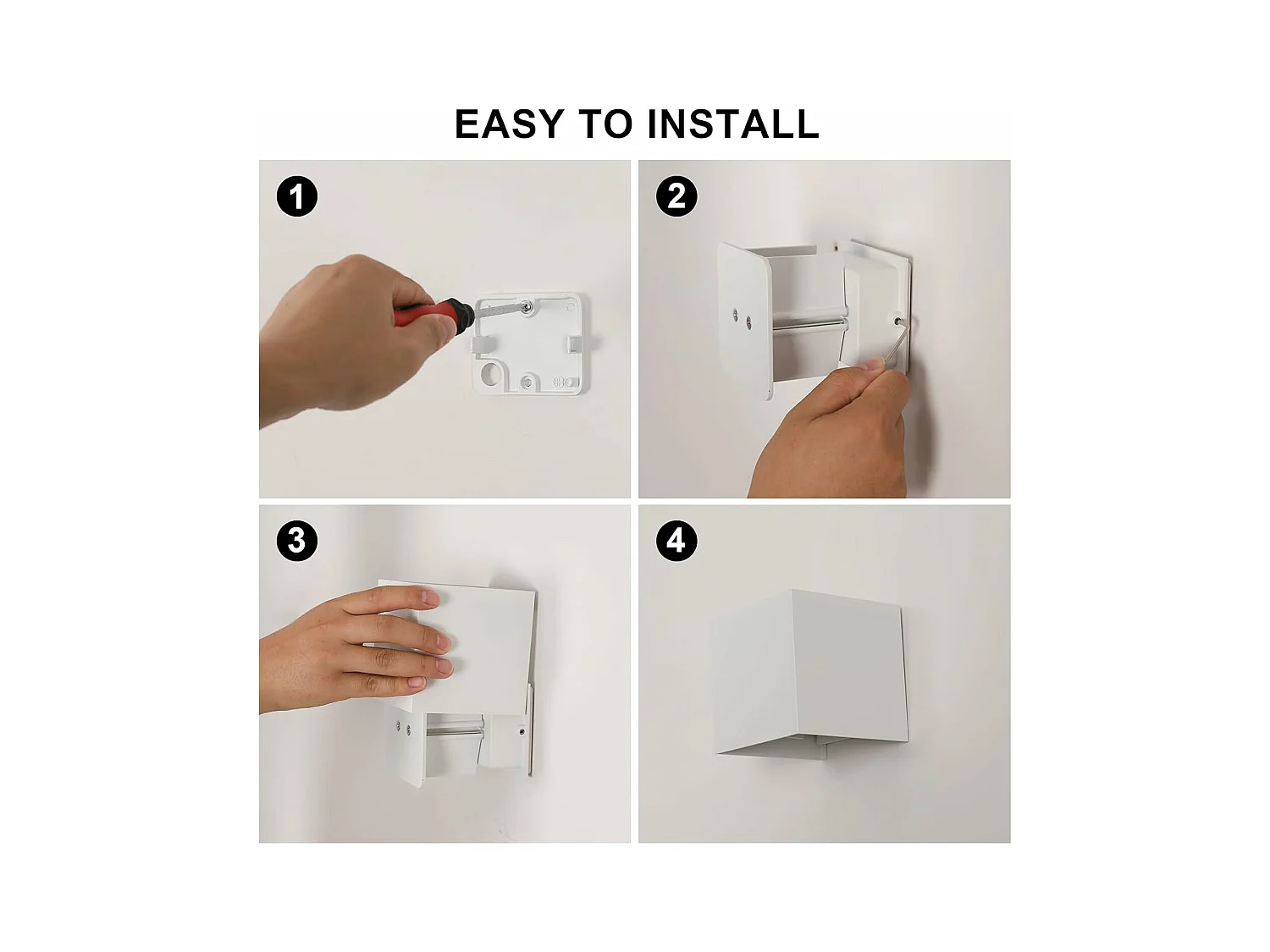 EASY TO INSTALL

1

2

3

4