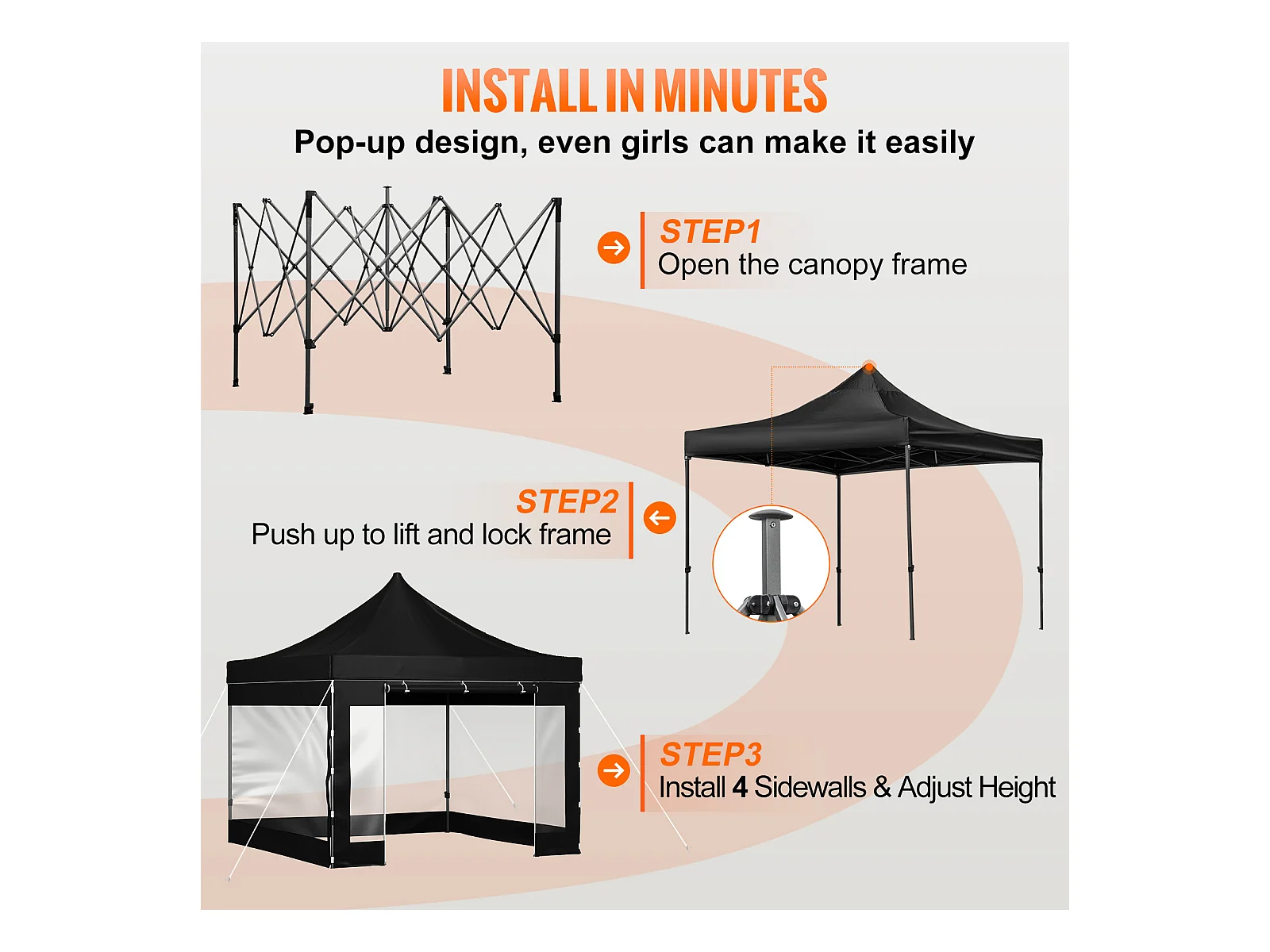 INSTALL IN MINUTES
Pop-up design, even girls can make it easily

STEP1
Open the canopy frame

STEP2
Push up to lift and lock frame

STEP3
Install 4 Sidewalls & Adjust Height