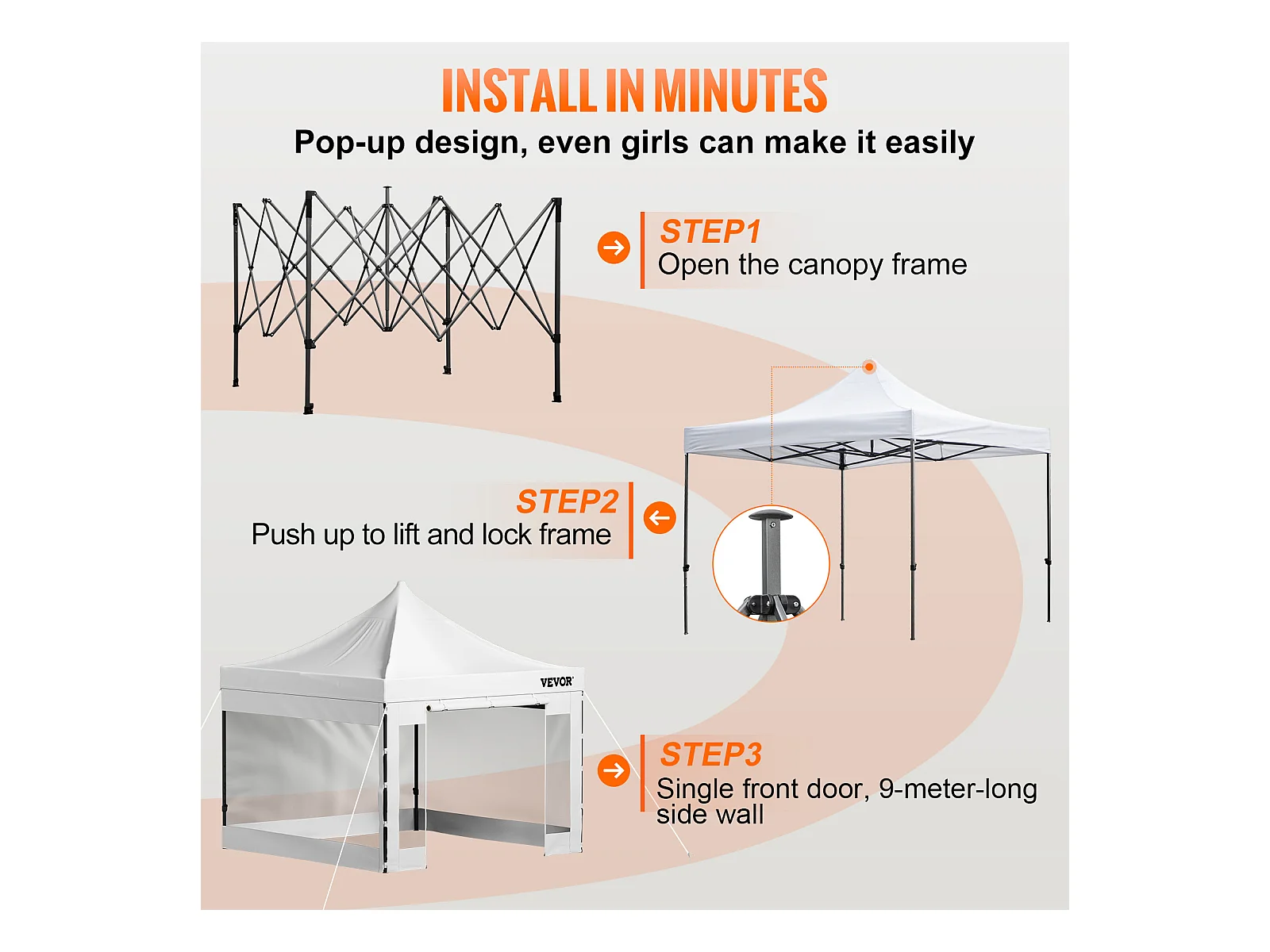 INSTALL IN MINUTES
Pop-up design, even girls can make it easily

STEP1
Open the canopy frame

STEP2
Push up to lift and lock frame

VEVOR

STEP3
Single front door, 9-meter-long side wall