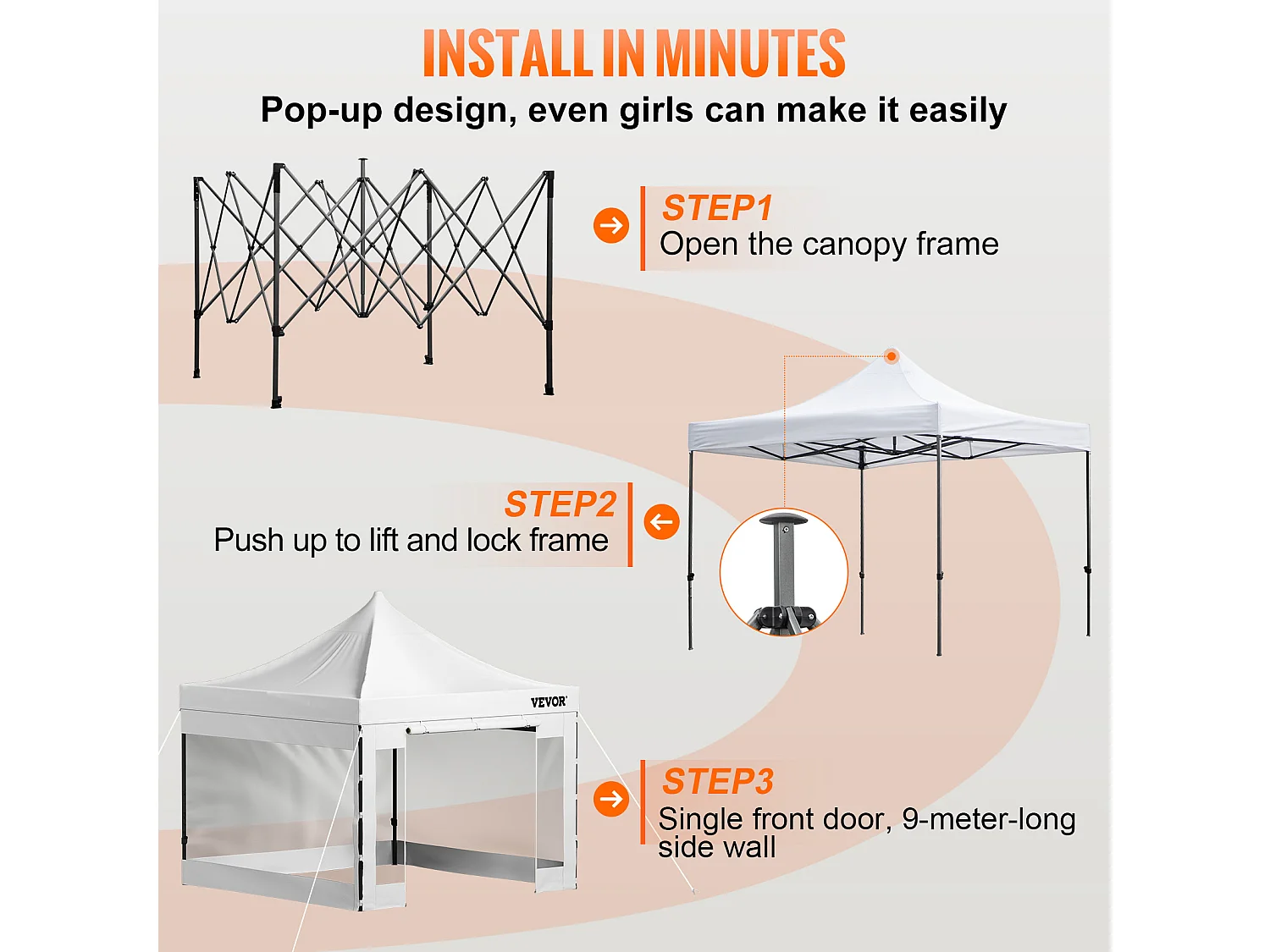 INSTALL IN MINUTES
Pop-up design, even girls can make it easily

STEP1
Open the canopy frame

STEP2
Push up to lift and lock frame

VEVOR

STEP3
Single front door, 9-meter-long side wall