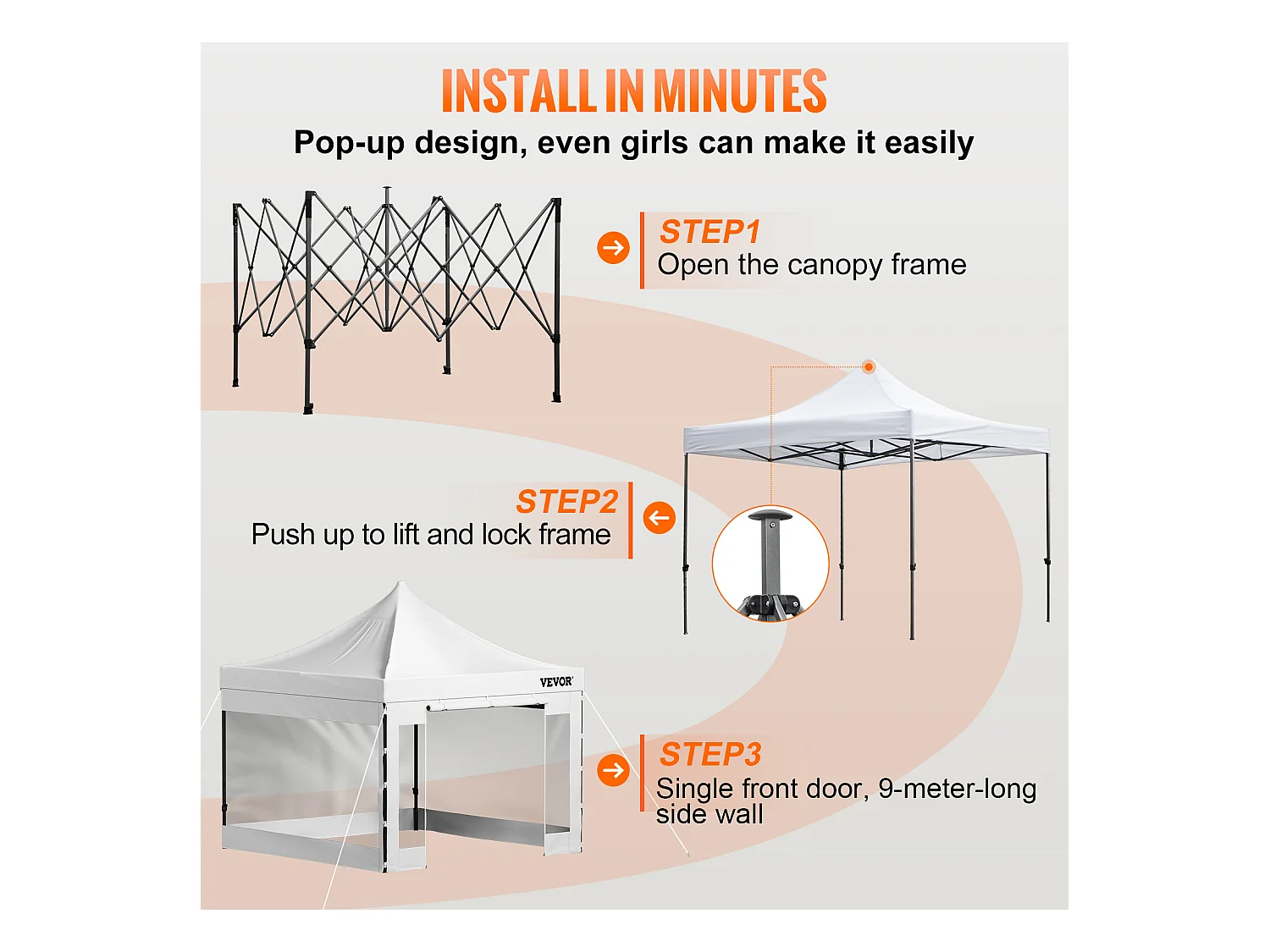 INSTALL IN MINUTES
Pop-up design, even girls can make it easily

STEP1
Open the canopy frame

STEP2
Push up to lift and lock frame

VEVOR

STEP3
Single front door, 9-meter-long side wall