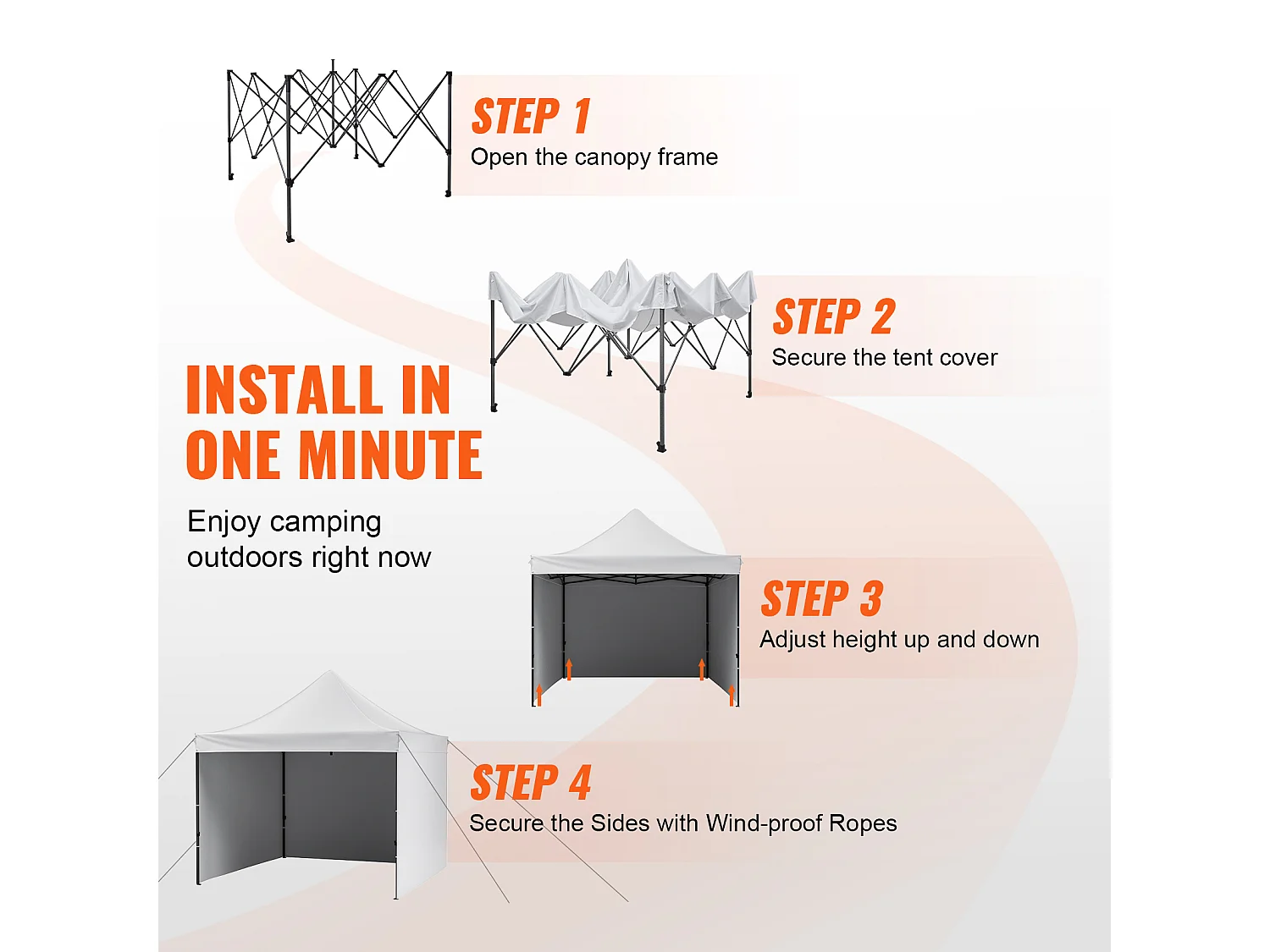 STEP 1
Open the canopy frame

STEP 2
Secure the tent cover

INSTALL IN ONE MINUTE

Enjoy camping outdoors right now

STEP 3
Adjust height up and down

STEP 4
Secure the Sides with Wind-proof Ropes