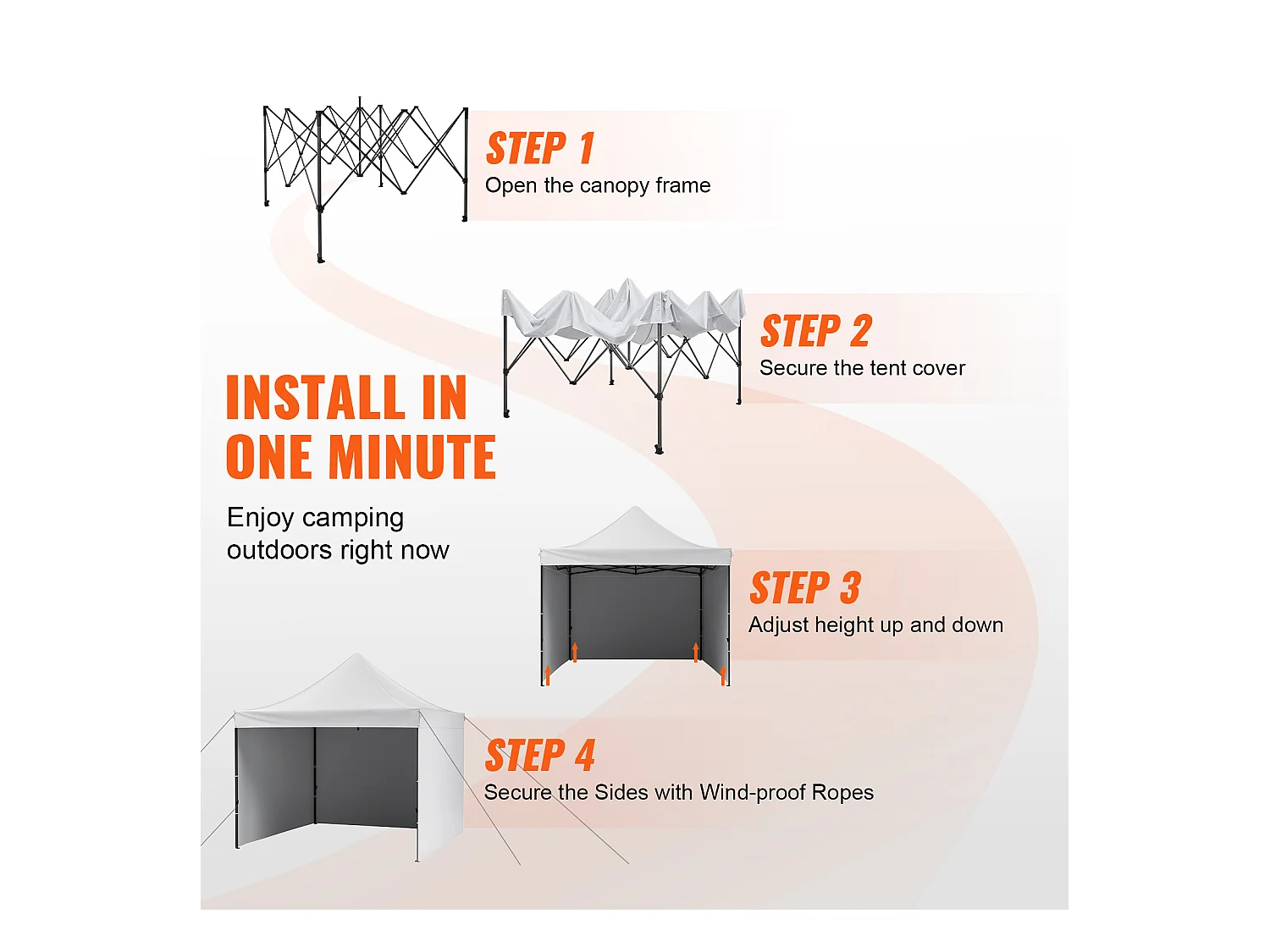 STEP 1
Open the canopy frame

STEP 2
Secure the tent cover

INSTALL IN ONE MINUTE

Enjoy camping outdoors right now

STEP 3
Adjust height up and down

STEP 4
Secure the Sides with Wind-proof Ropes