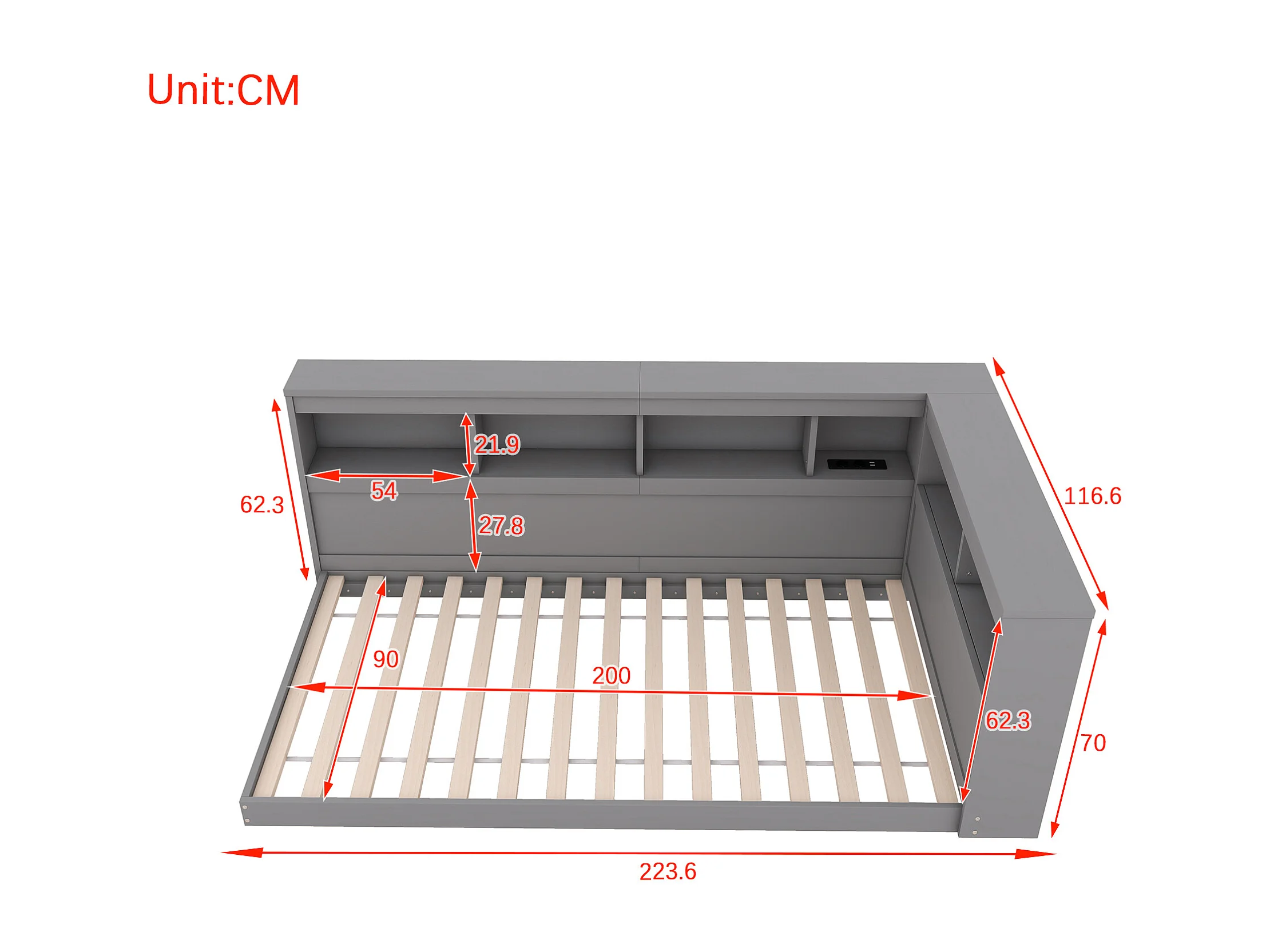 Unit:CM

21.9

54

62.3

27.8

116.6

90

200

62.3

70

223.6