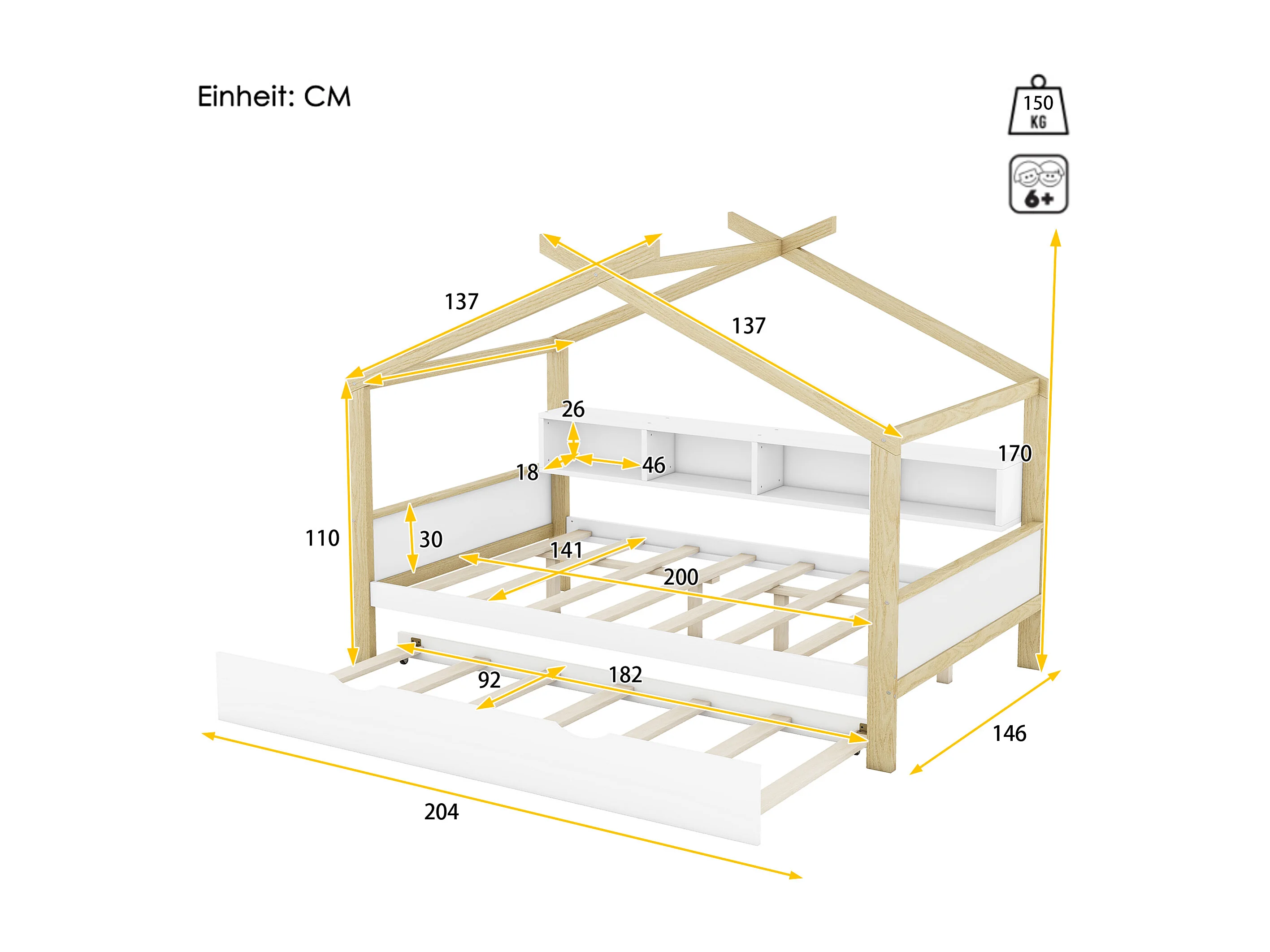 Einheit: CM

150 KG

6+

137

137

26

18

46

170

110

30

141

200

92

182

146

204