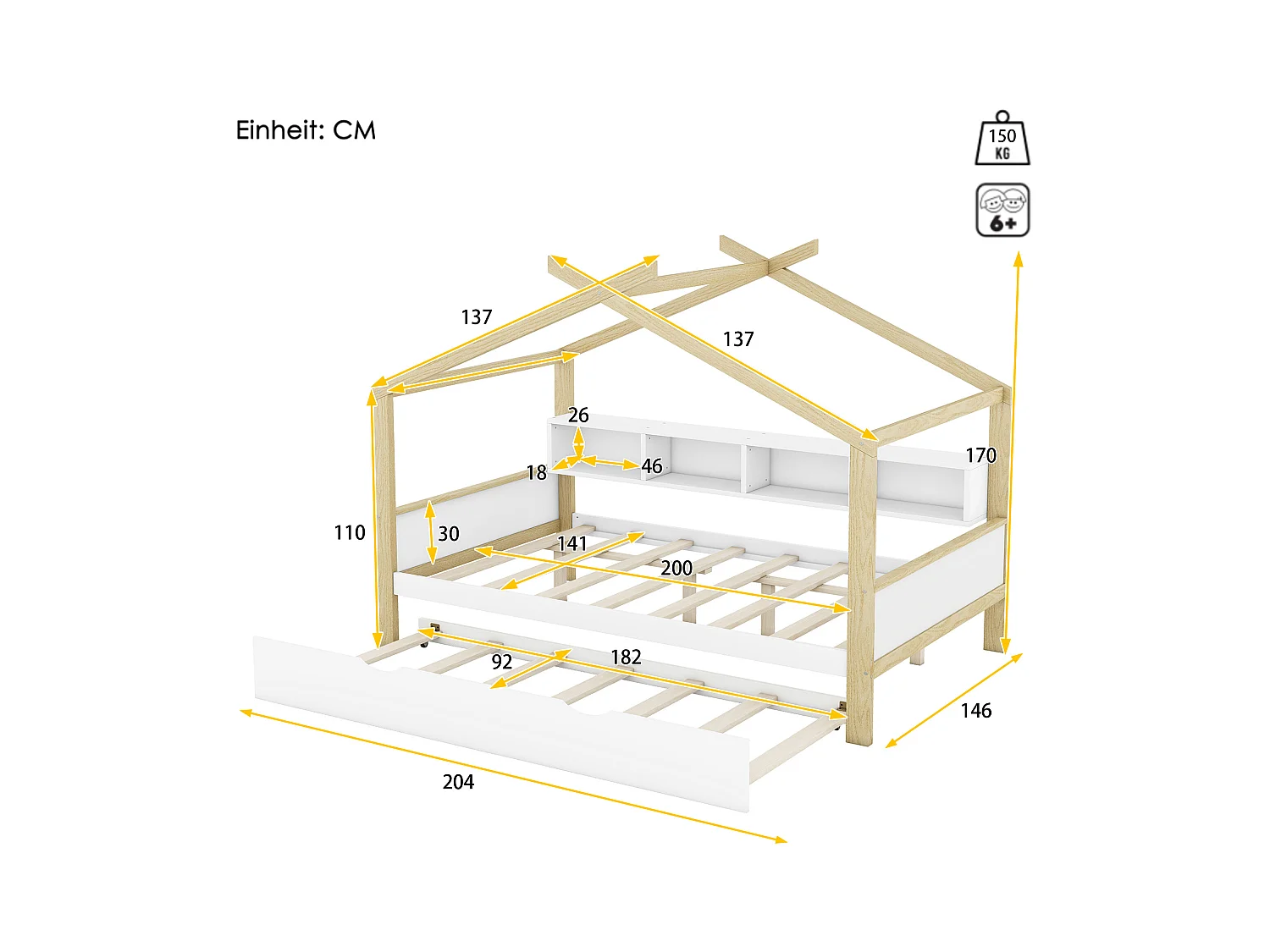 Einheit: CM

150 KG

6+

137

137

26

18

46

170

110

30

141

200

92

182

146

204