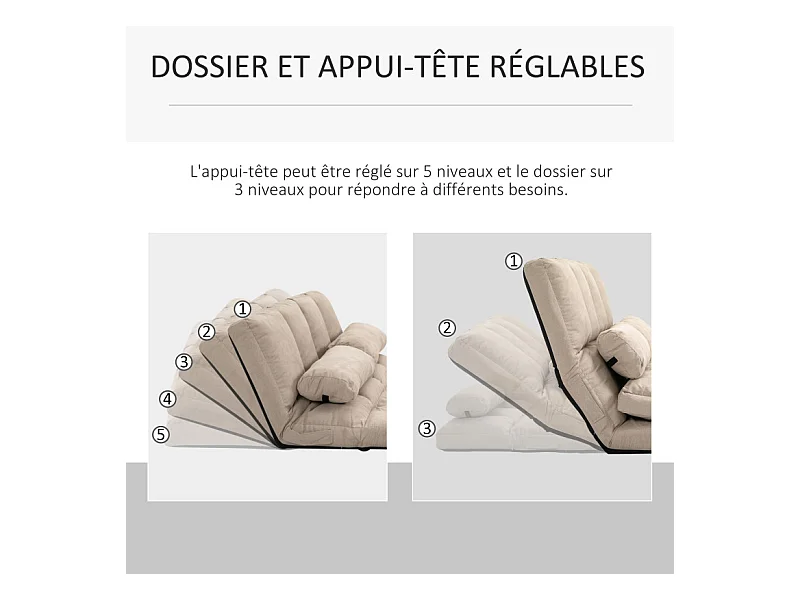 DOSSIER ET APPUI-TÊTE RÉGLABLES

L'appui-tête peut être réglé sur 5 niveaux et le dossier sur 3 niveaux pour répondre à différents besoins.

①
②
③
④
⑤

①
②
③