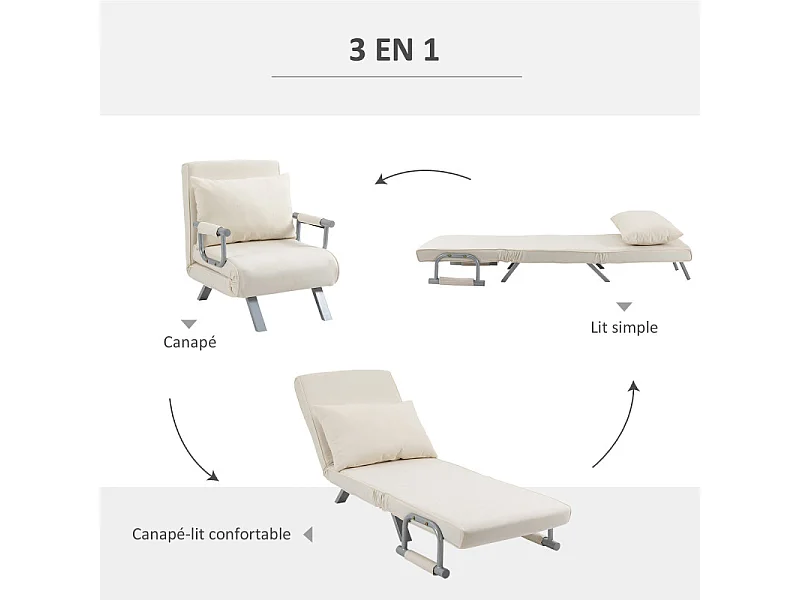 3 EN 1

Canapé

Lit simple

Canapé-lit confortable