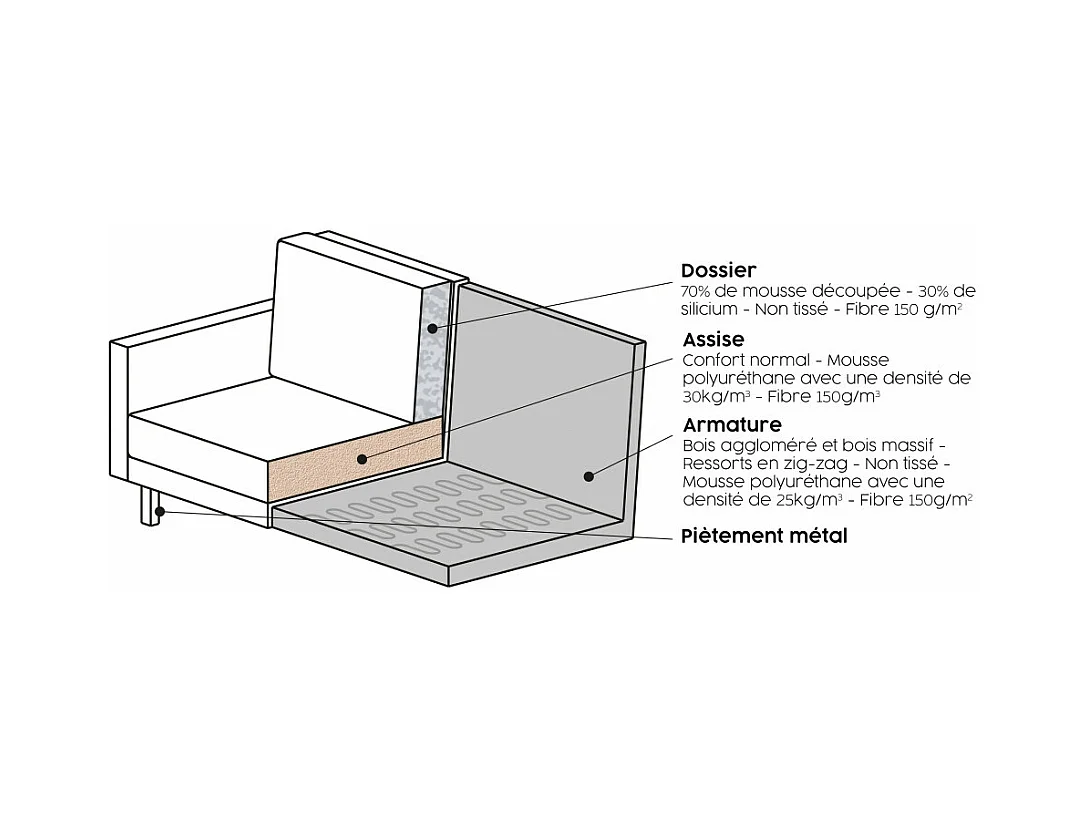 Dossier
70% de mousse découpée - 30% de silicium - Non tissé - Fibre 150 g/m$^2$

Assise
Confort normal - Mousse polyuréthane avec une densité de 30kg/m$^3$ - Fibre 150g/m$^3$

Armature
Bois aggloméré et bois massif - Ressorts en zig-zag - Non tissé - Mousse polyuréthane avec une densité de 25kg/m$^3$ - Fibre 150g/m$^2$

Piètement métal