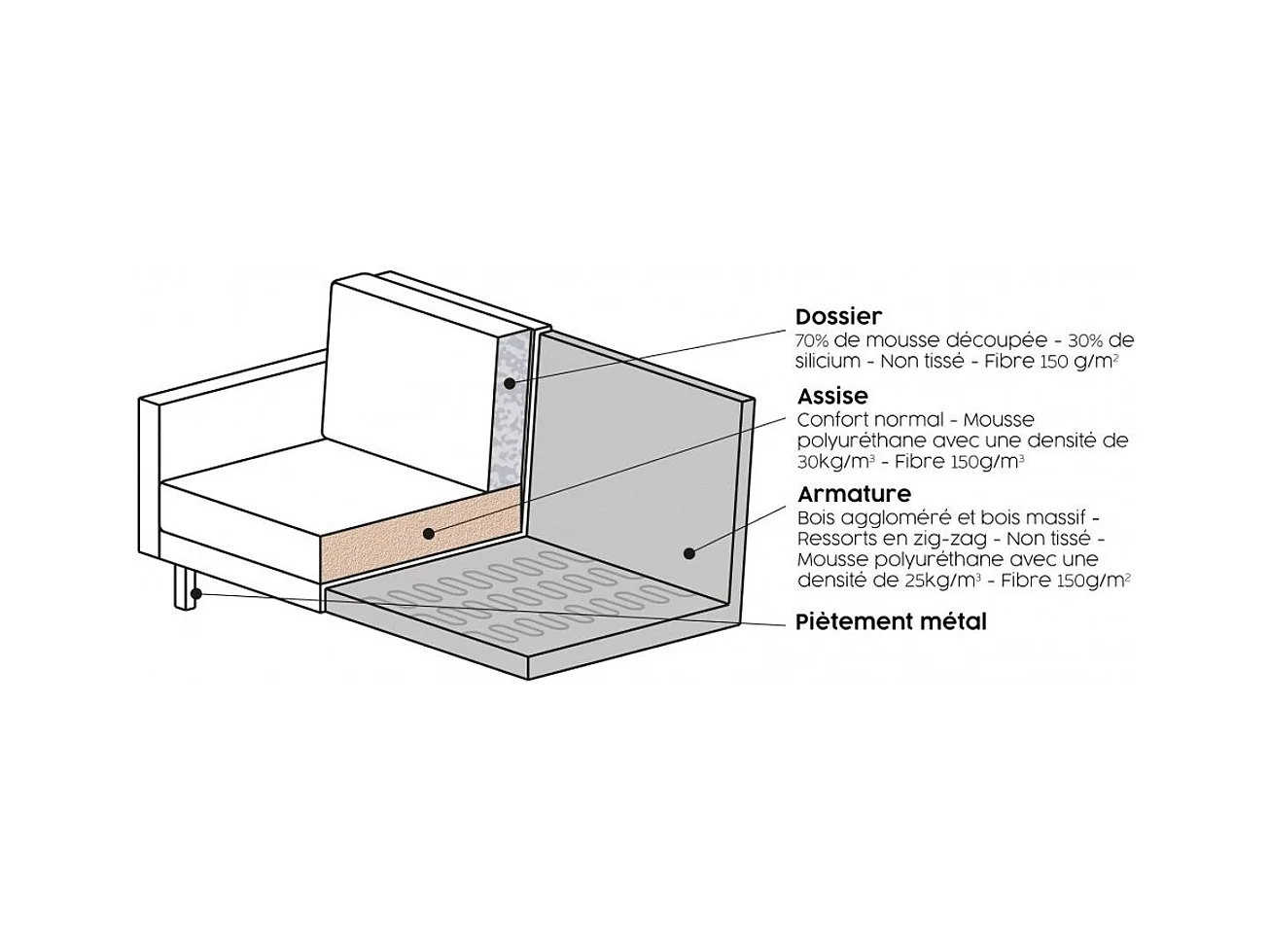 Dossier
70% de mousse découpée - 30% de silicium - Non tissé - Fibre 150 g/m$^2$

Assise
Confort normal - Mousse polyuréthane avec une densité de 30kg/m$^3$ - Fibre 150g/m$^3$

Armature
Bois aggloméré et bois massif - Ressorts en zig-zag - Non tissé - Mousse polyuréthane avec une densité de 25kg/m$^3$ - Fibre 150g/m$^2$

Piètement métal