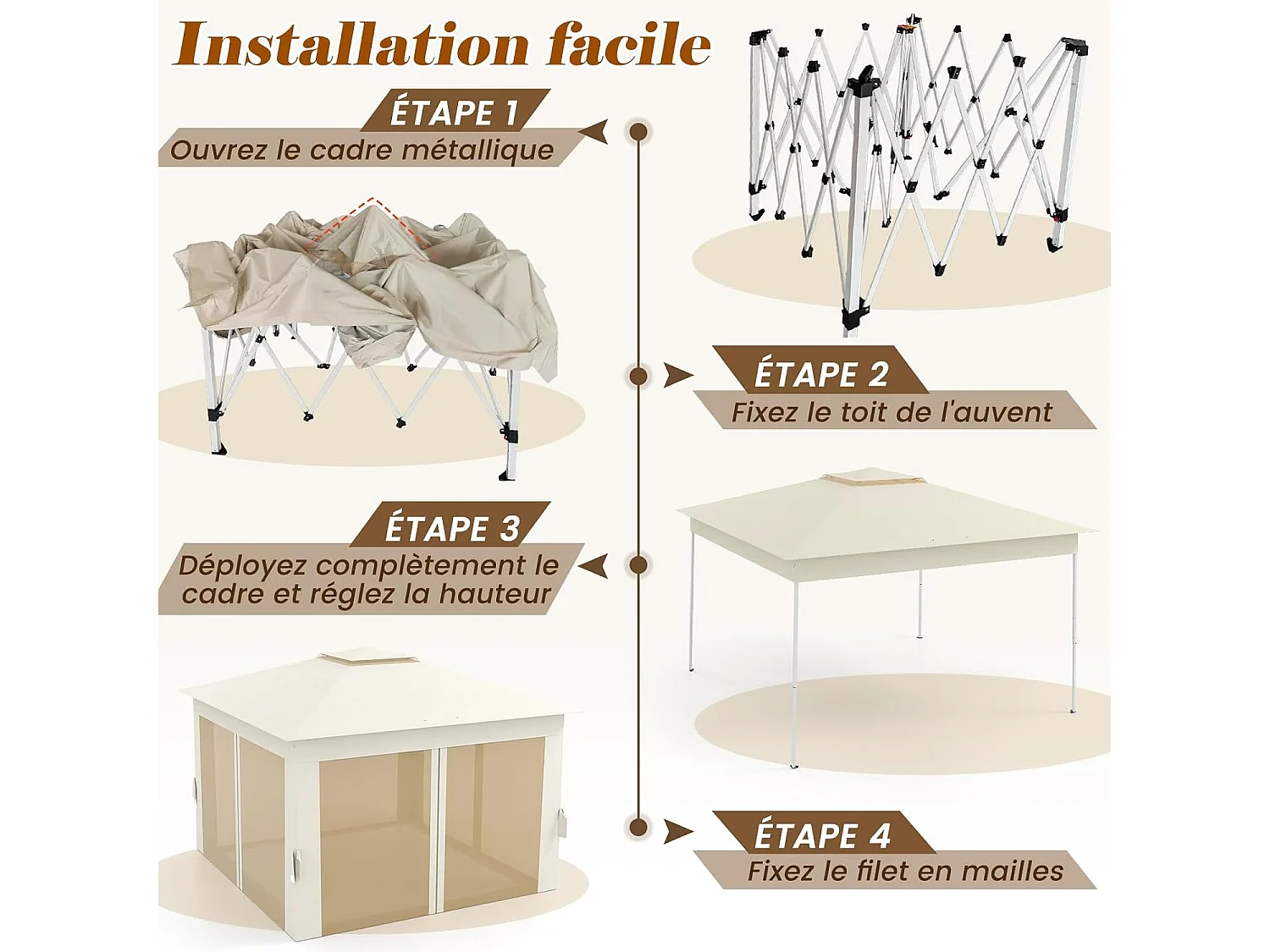 Installation facile

ÉTAPE 1
Ouvrez le cadre métallique

ÉTAPE 2
Fixez le toit de l'auvent

ÉTAPE 3
Déployez complètement le cadre et réglez la hauteur

ÉTAPE 4
Fixez le filet en mailles