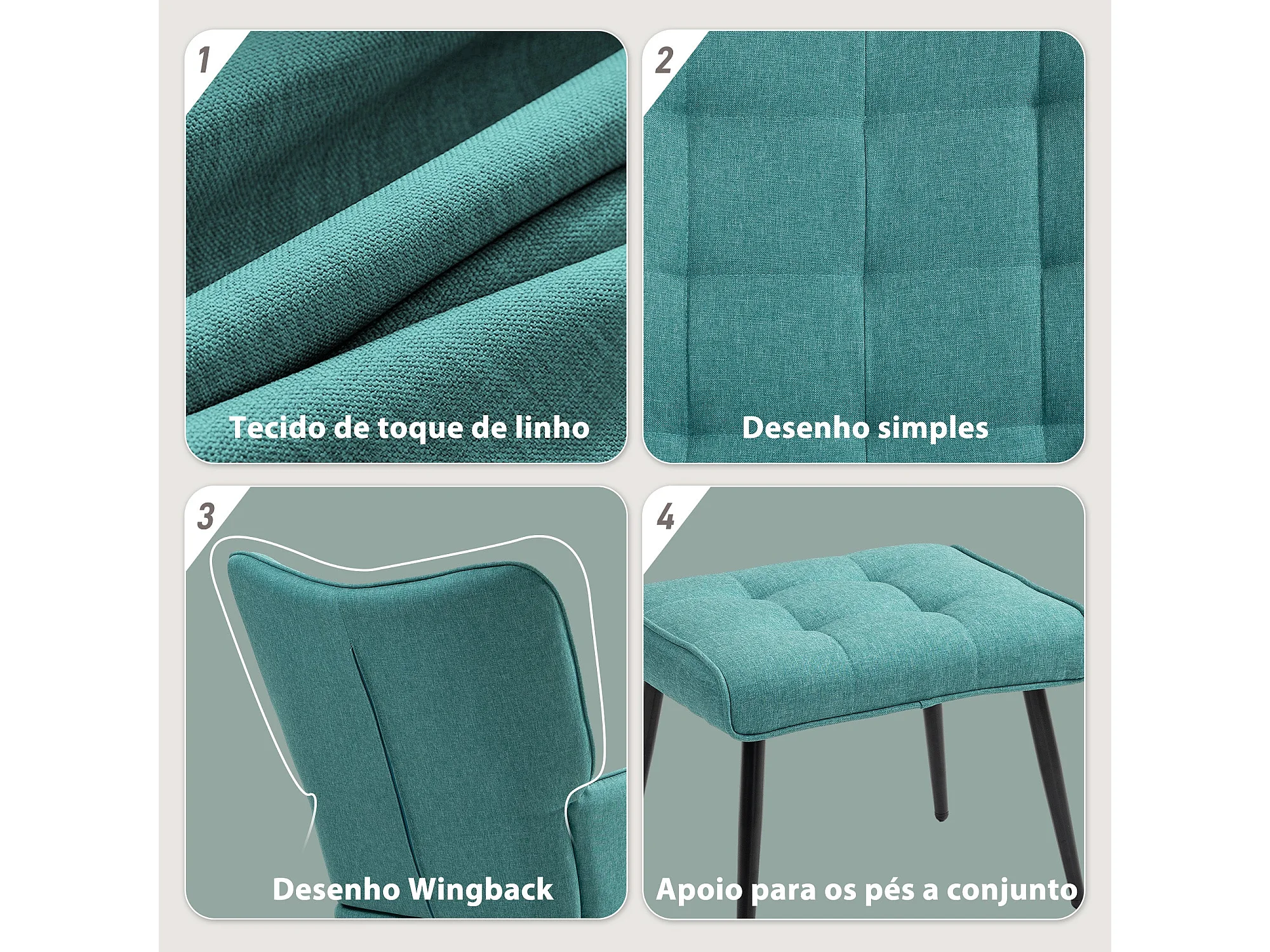 1
Tecido de toque de linho

2
Desenho simples

3
Desenho Wingback

4
Apoio para os pés a conjunto