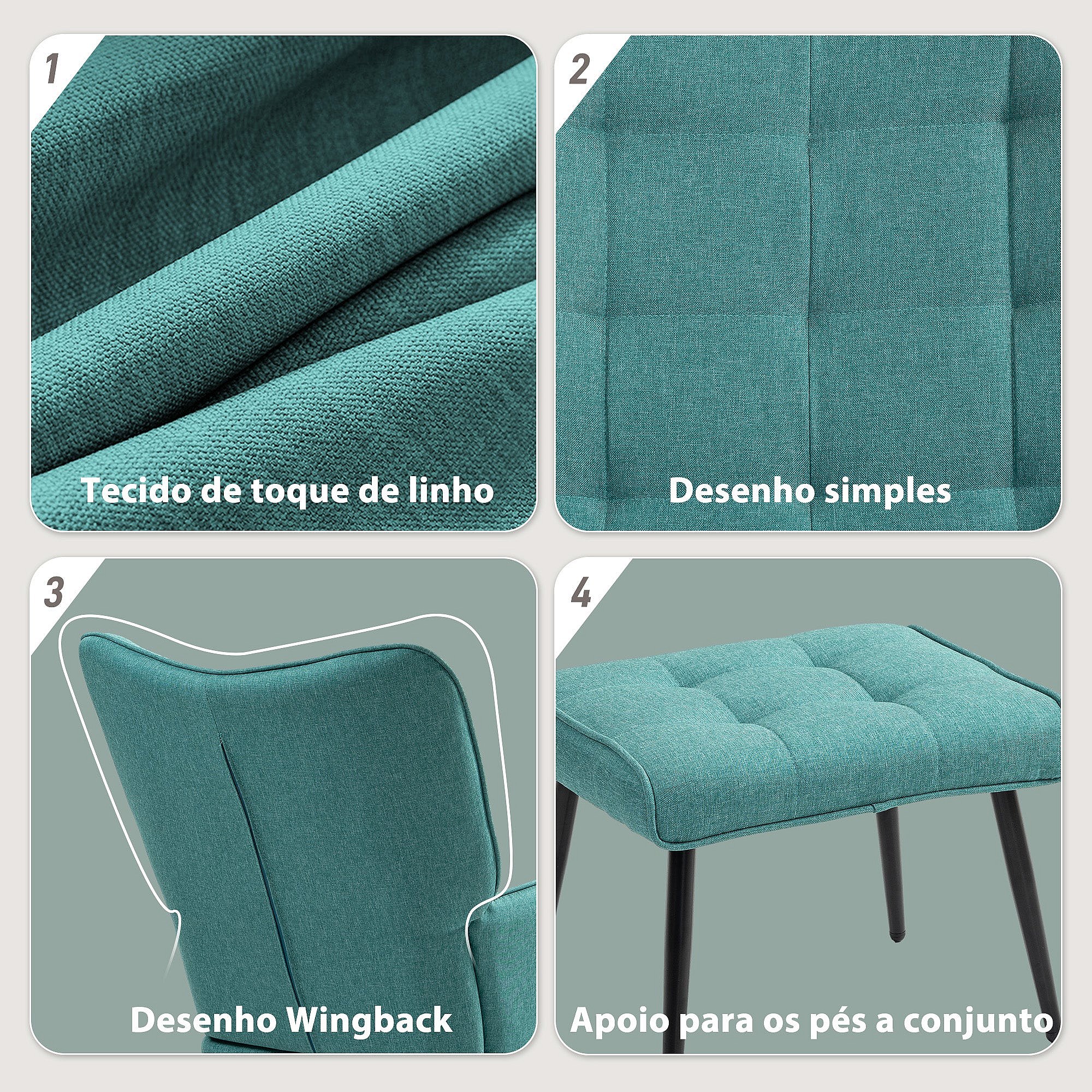 1
Tecido de toque de linho

2
Desenho simples

3
Desenho Wingback

4
Apoio para os pés a conjunto