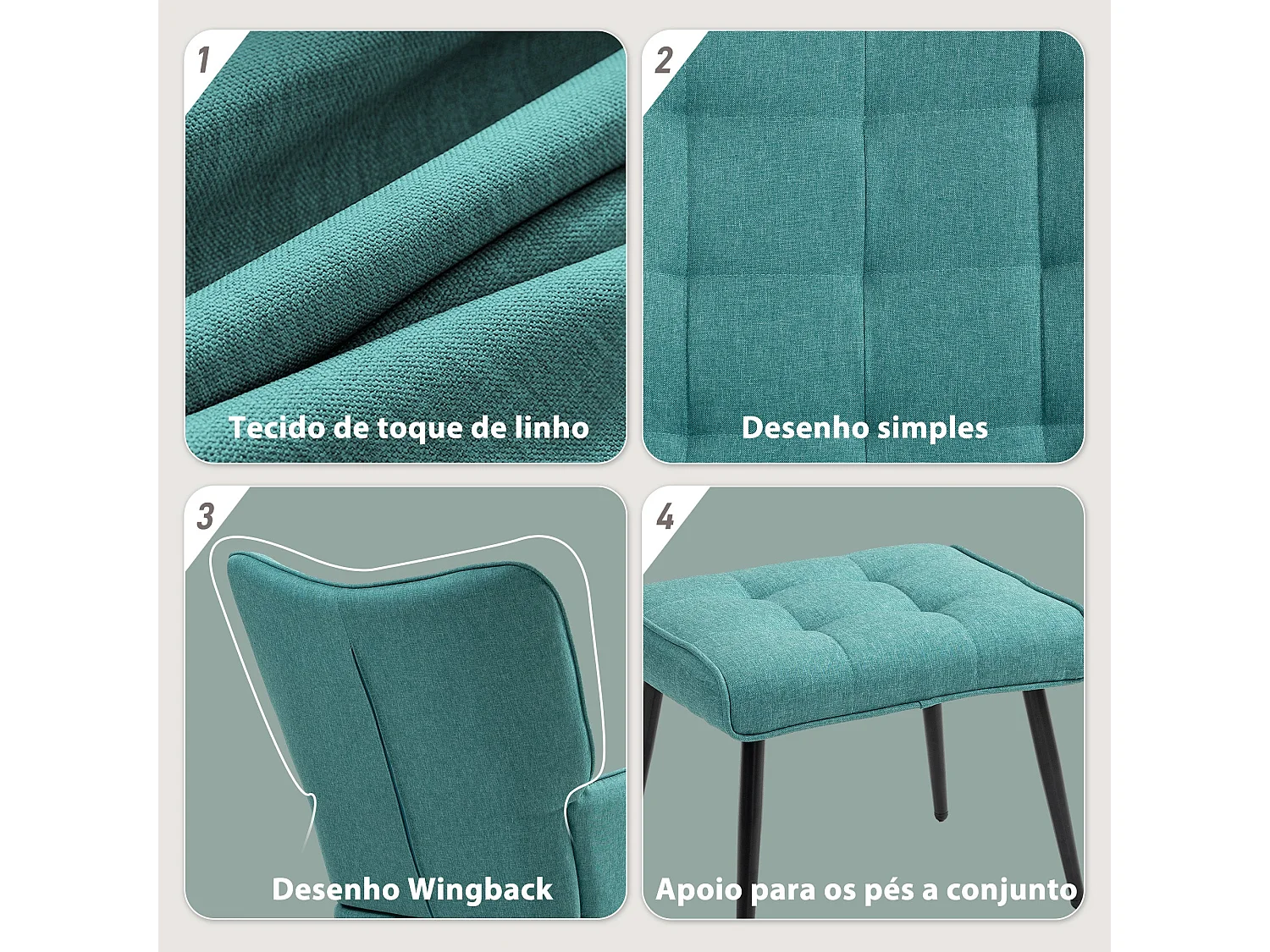 1

Tecido de toque de linho

2

Desenho simples

3

Desenho Wingback

4

Apoio para os pés a conjunto