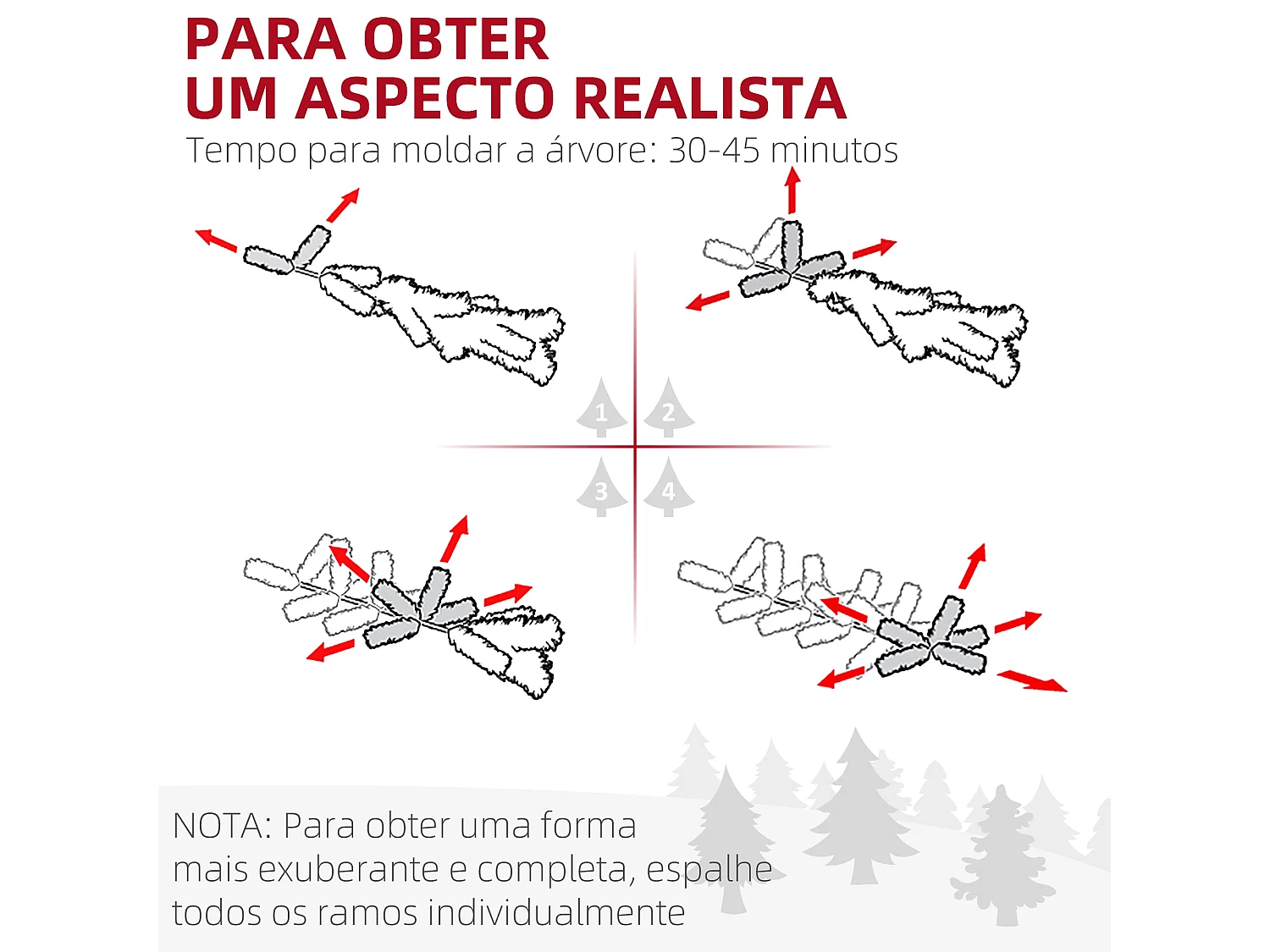 PARA OBTER
UM ASPECTO REALISTA

Tempo para moldar a árvore: 30-45 minutos

1
2
3
4

NOTA: Para obter uma forma mais exuberante e completa, espalhe todos os ramos individualmente