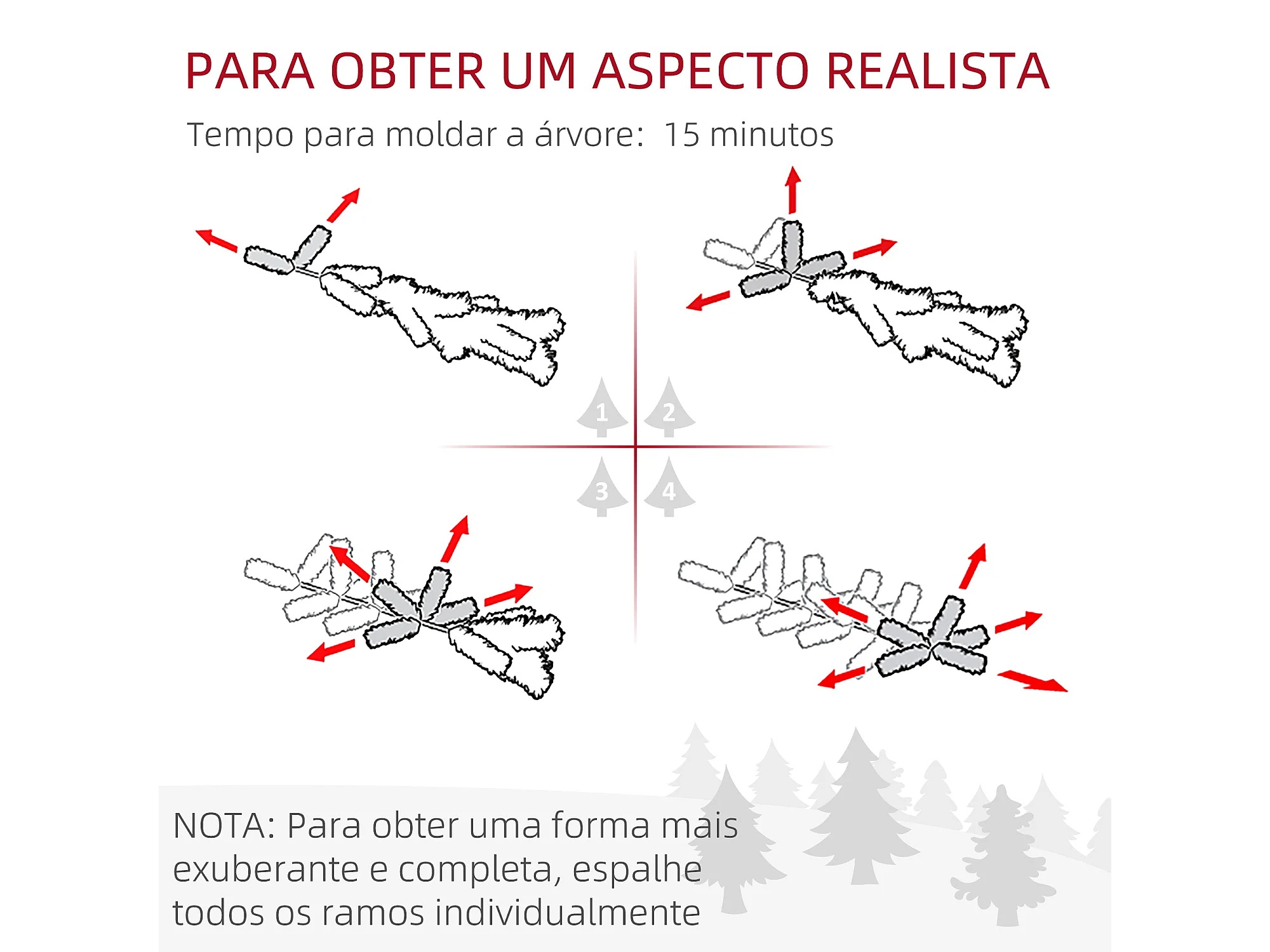 PARA OBTER UM ASPECTO REALISTA

Tempo para moldar a árvore: 15 minutos

1
2
3
4

NOTA: Para obter uma forma mais exuberante e completa, espalhe todos os ramos individualmente