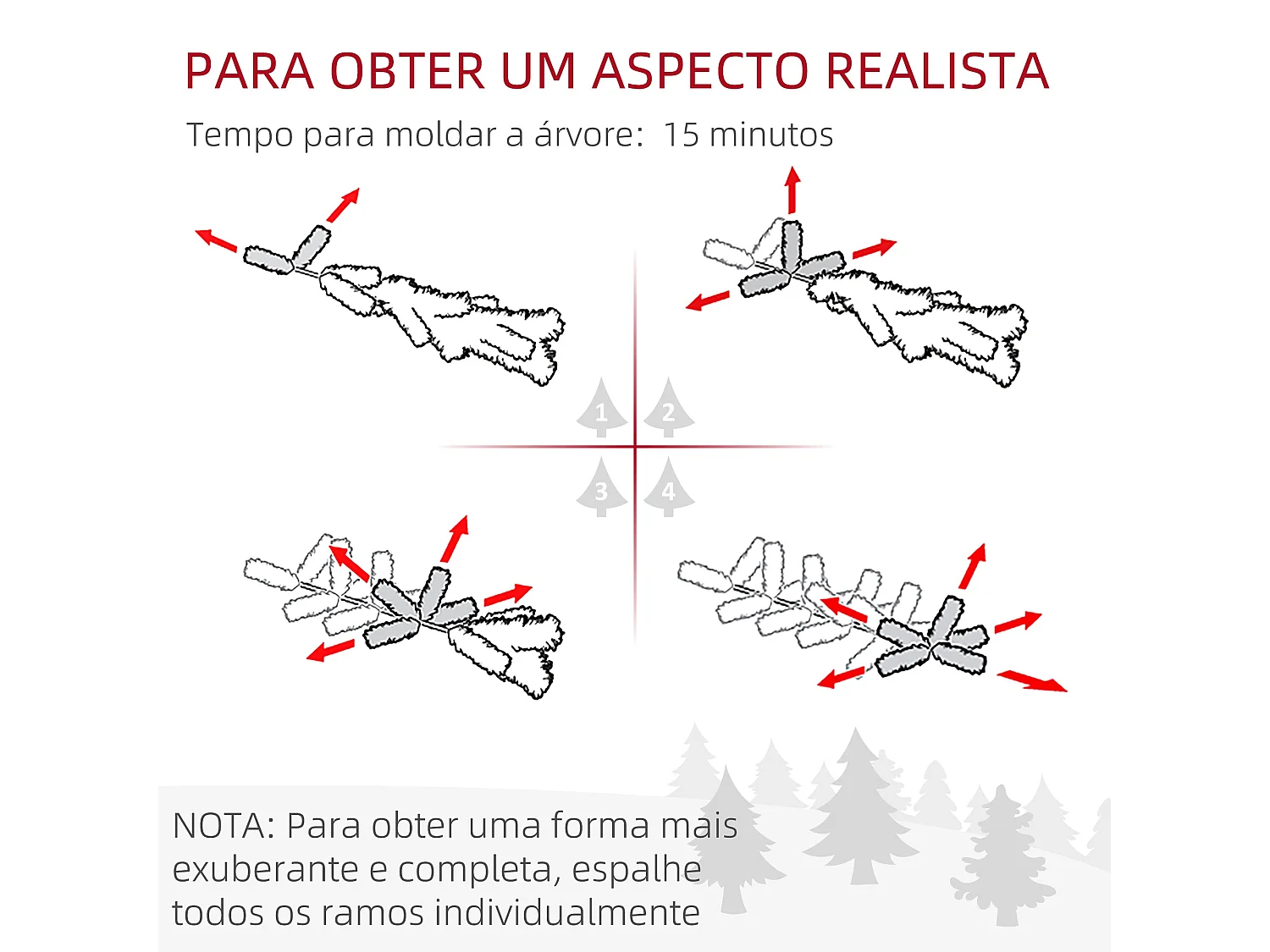 PARA OBTER UM ASPECTO REALISTA

Tempo para moldar a árvore: 15 minutos

1

2

3

4

NOTA: Para obter uma forma mais exuberante e completa, espalhe todos os ramos individualmente