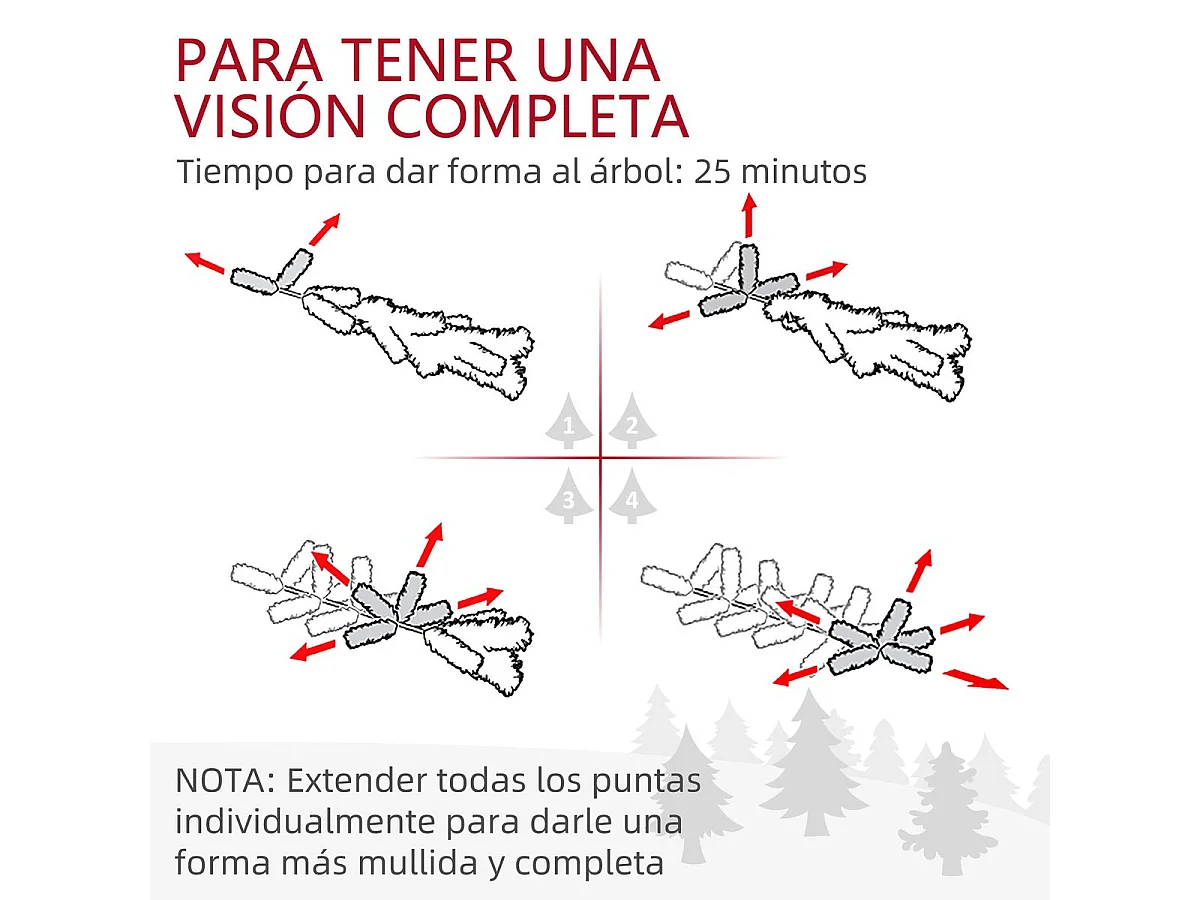 PARA TENER UNA VISIÓN COMPLETA
Tiempo para dar forma al árbol: 25 minutos

1 2
3 4

NOTA: Extender todas los puntas individualmente para darle una forma más mullida y completa