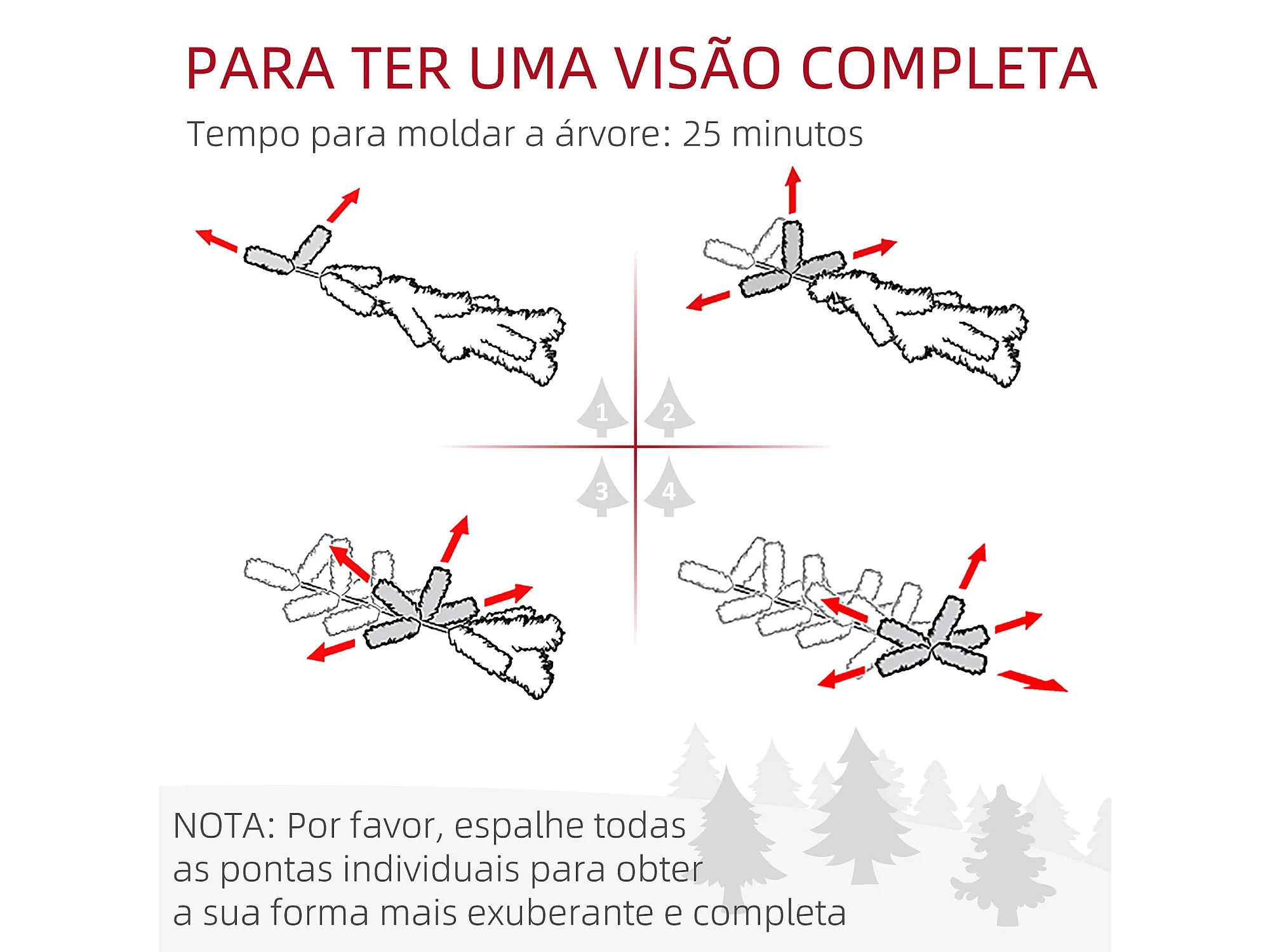 PARA TER UMA VISÃO COMPLETA

Tempo para moldar a árvore: 25 minutos

1

2

3

4

NOTA: Por favor, espalhe todas as pontas individuais para obter a sua forma mais exuberante e completa