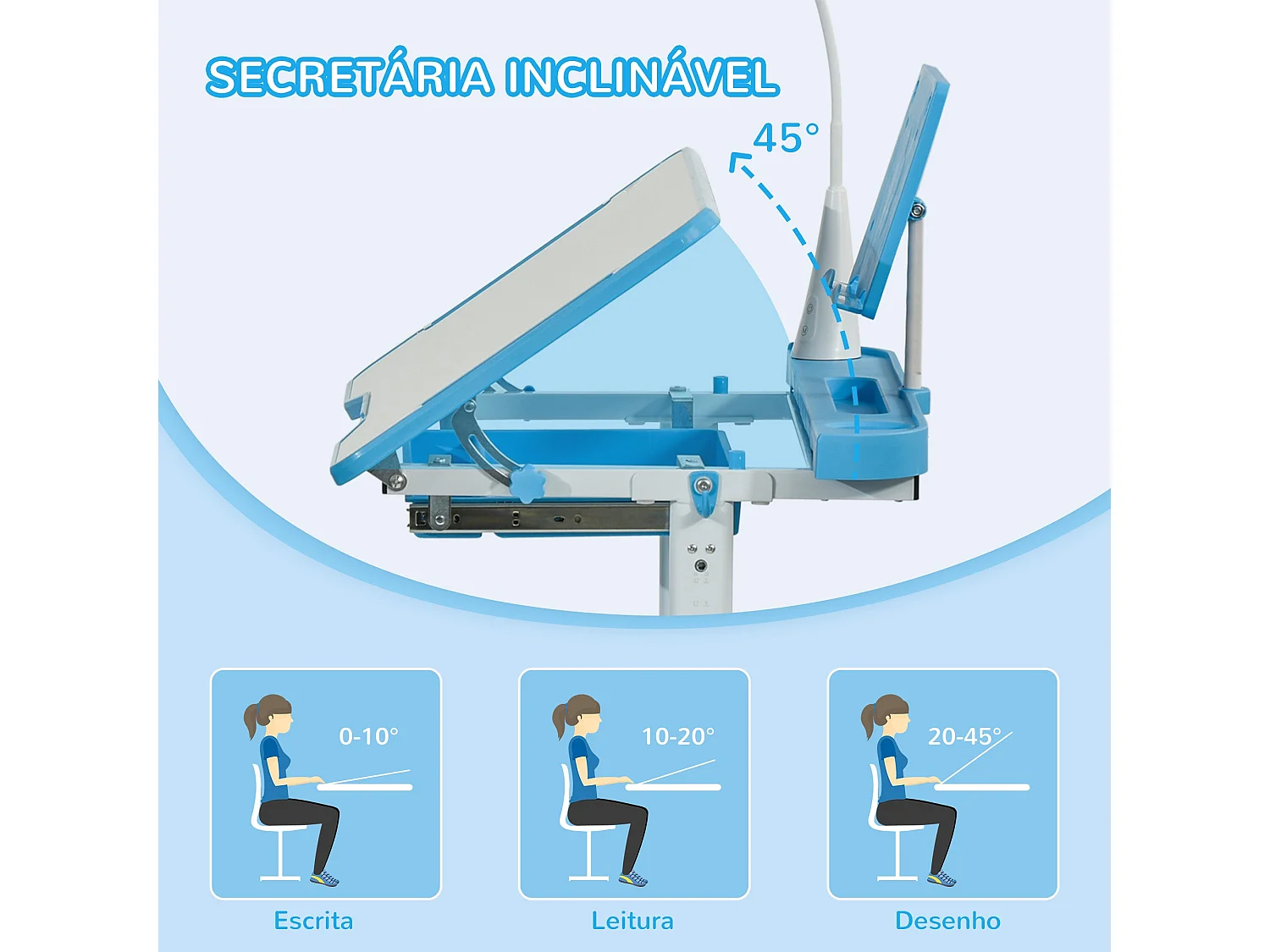 SECRETÁRIA INCLINÁVEL

45°

0-10°

Escrita

10-20°

Leitura

20-45°

Desenho