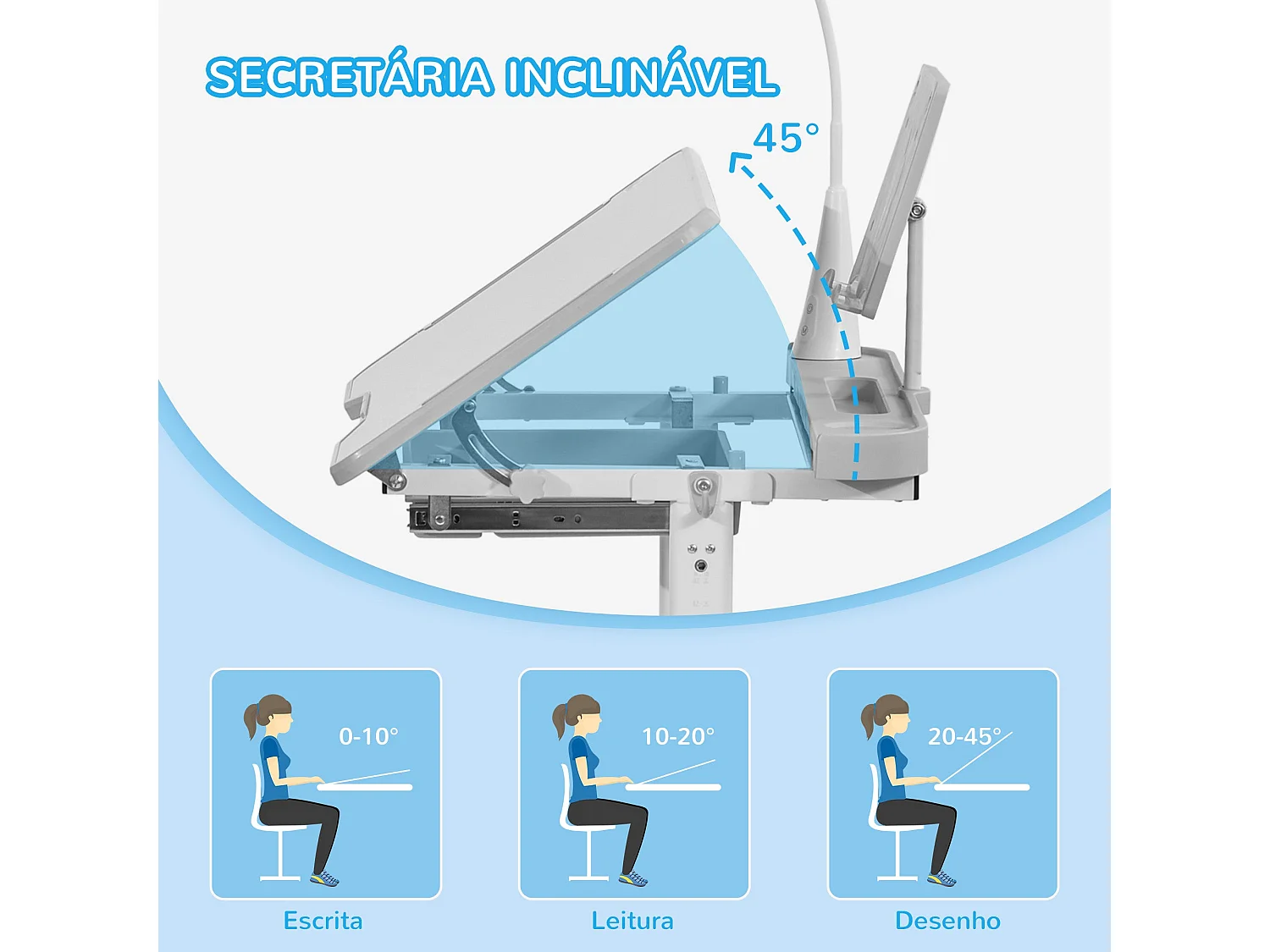 SECRETÁRIA INCLINÁVEL

45°

0-10°

Escrita

10-20°

Leitura

20-45°

Desenho