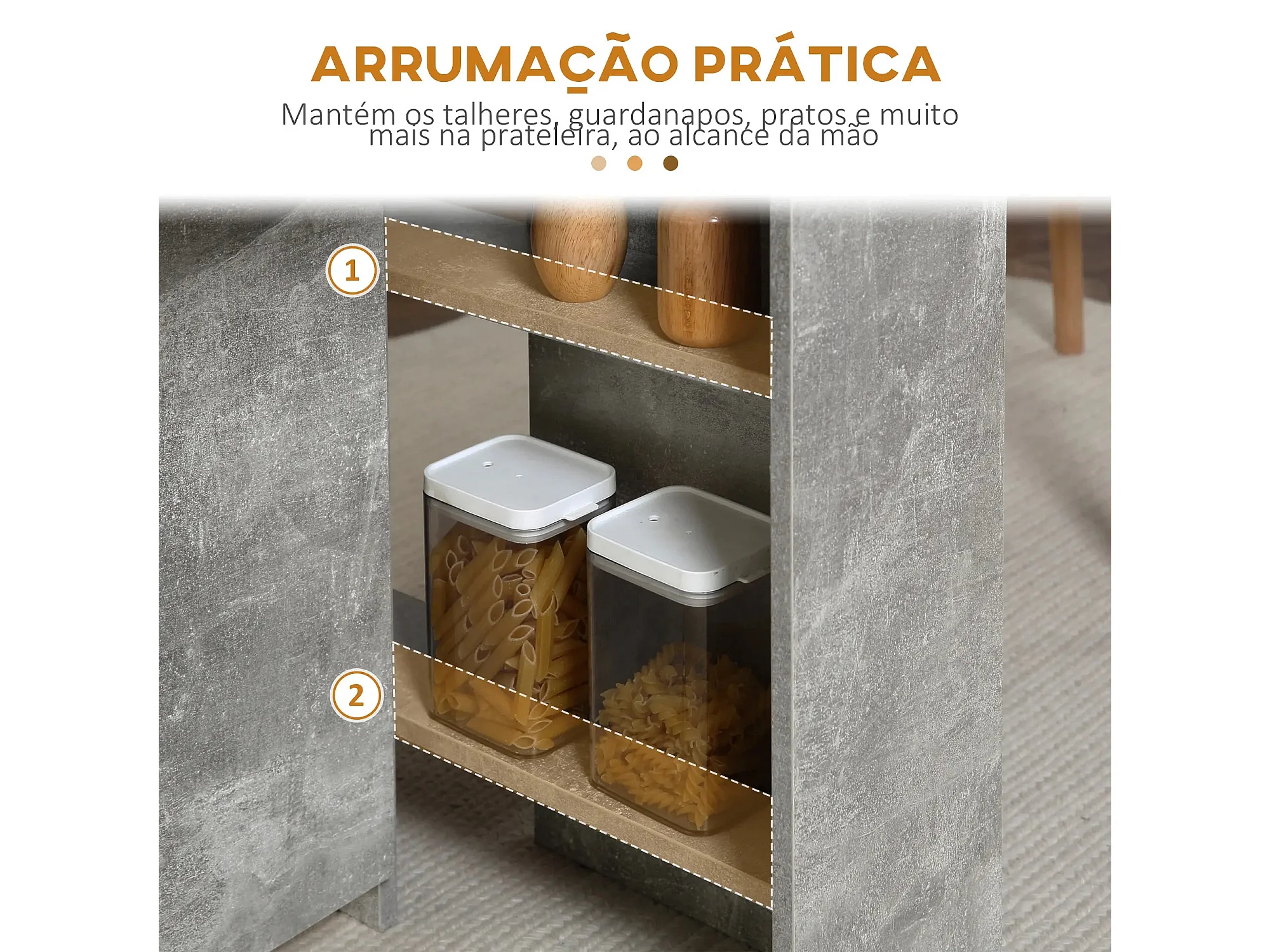 ARRUMAÇÃO PRÁTICA

Mantém os talheres, guardanapos, pratos e muito mais na prateleira, ao alcance da mão

1

2