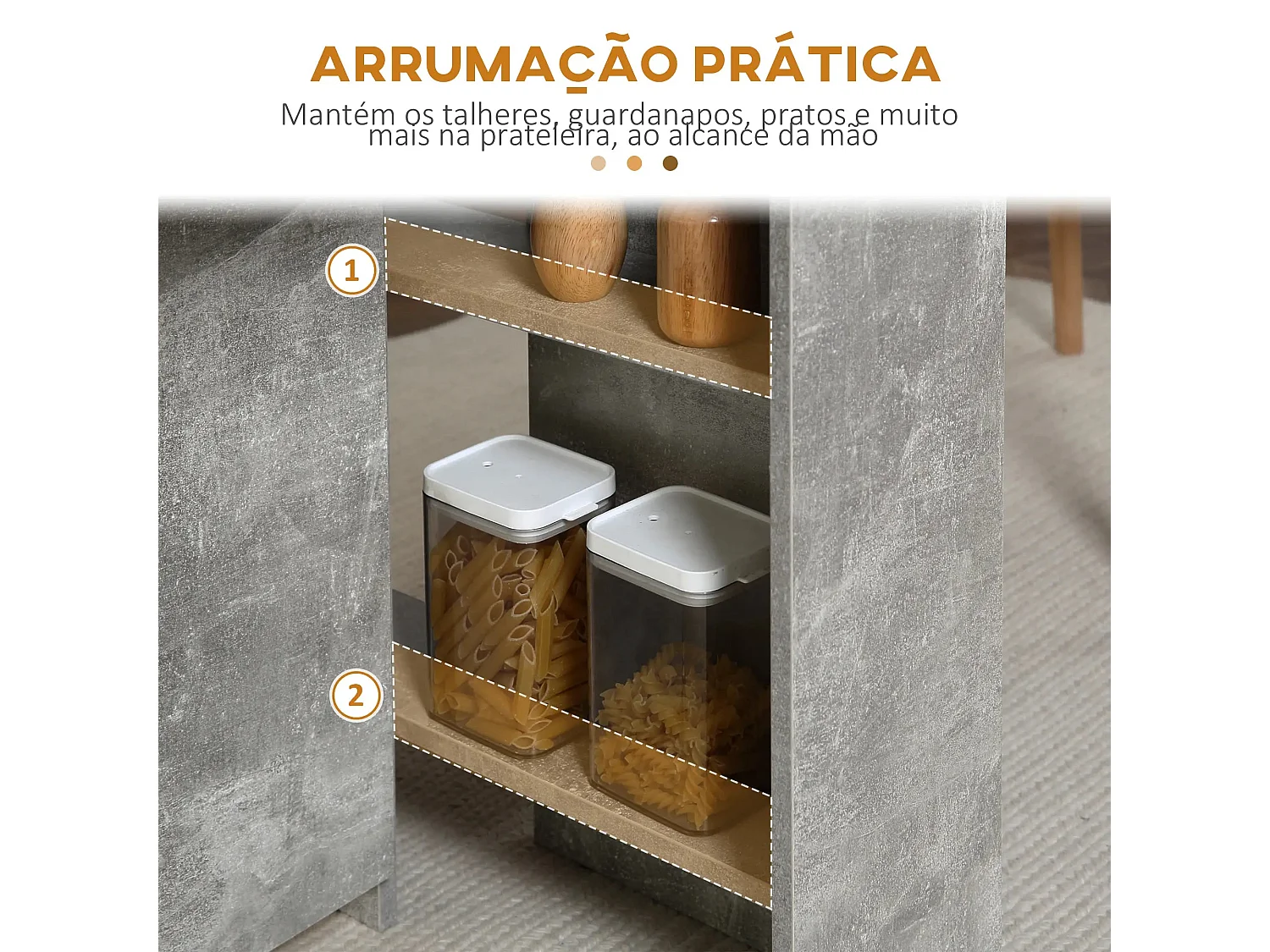 ARRUMAÇÃO PRÁTICA

Mantém os talheres, guardanapos, pratos e muito mais na prateleira, ao alcance da mão

1

2