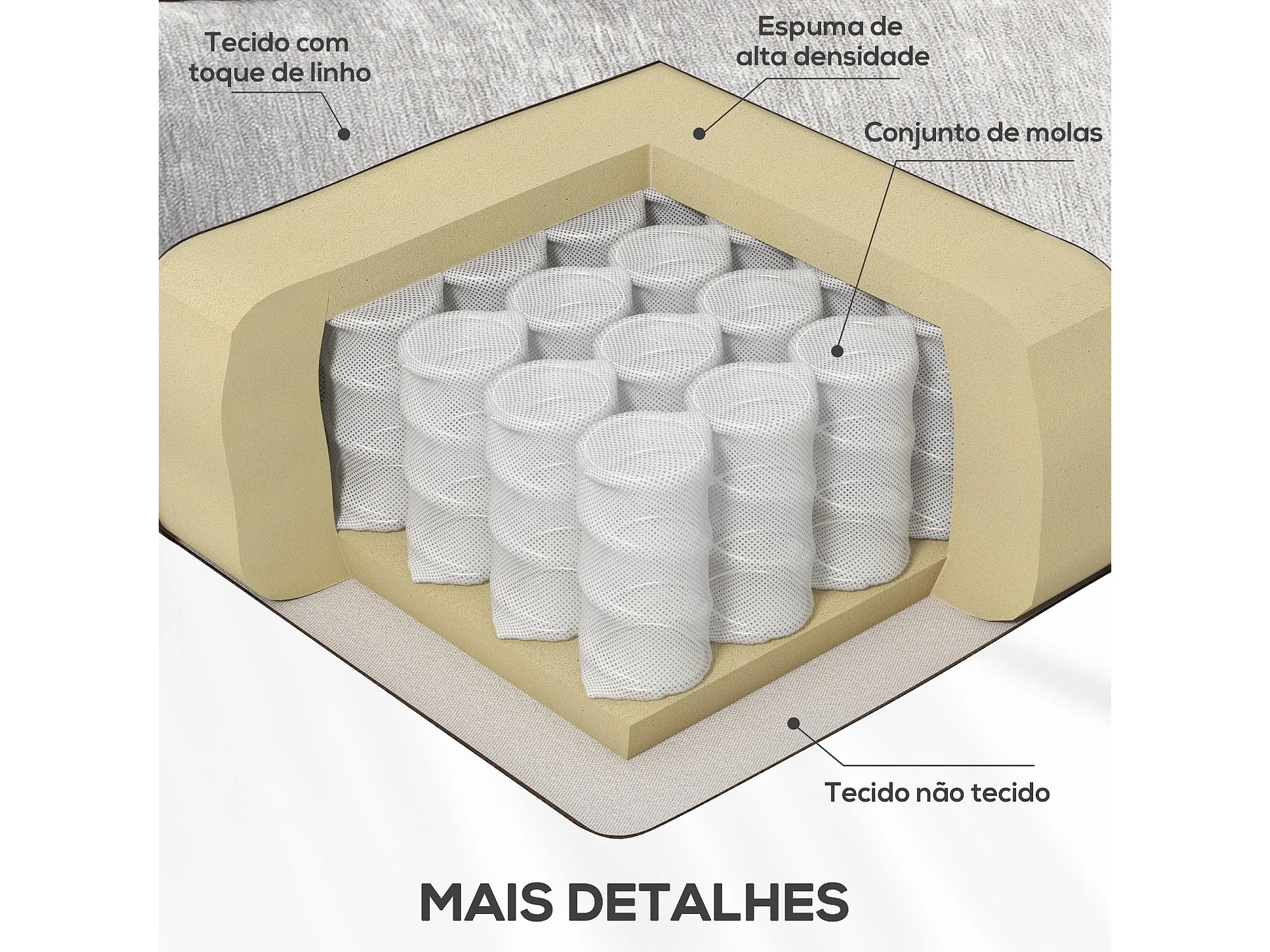 Tecido com toque de linho

Espuma de alta densidade

Conjunto de molas

Tecido não tecido

MAIS DETALHES