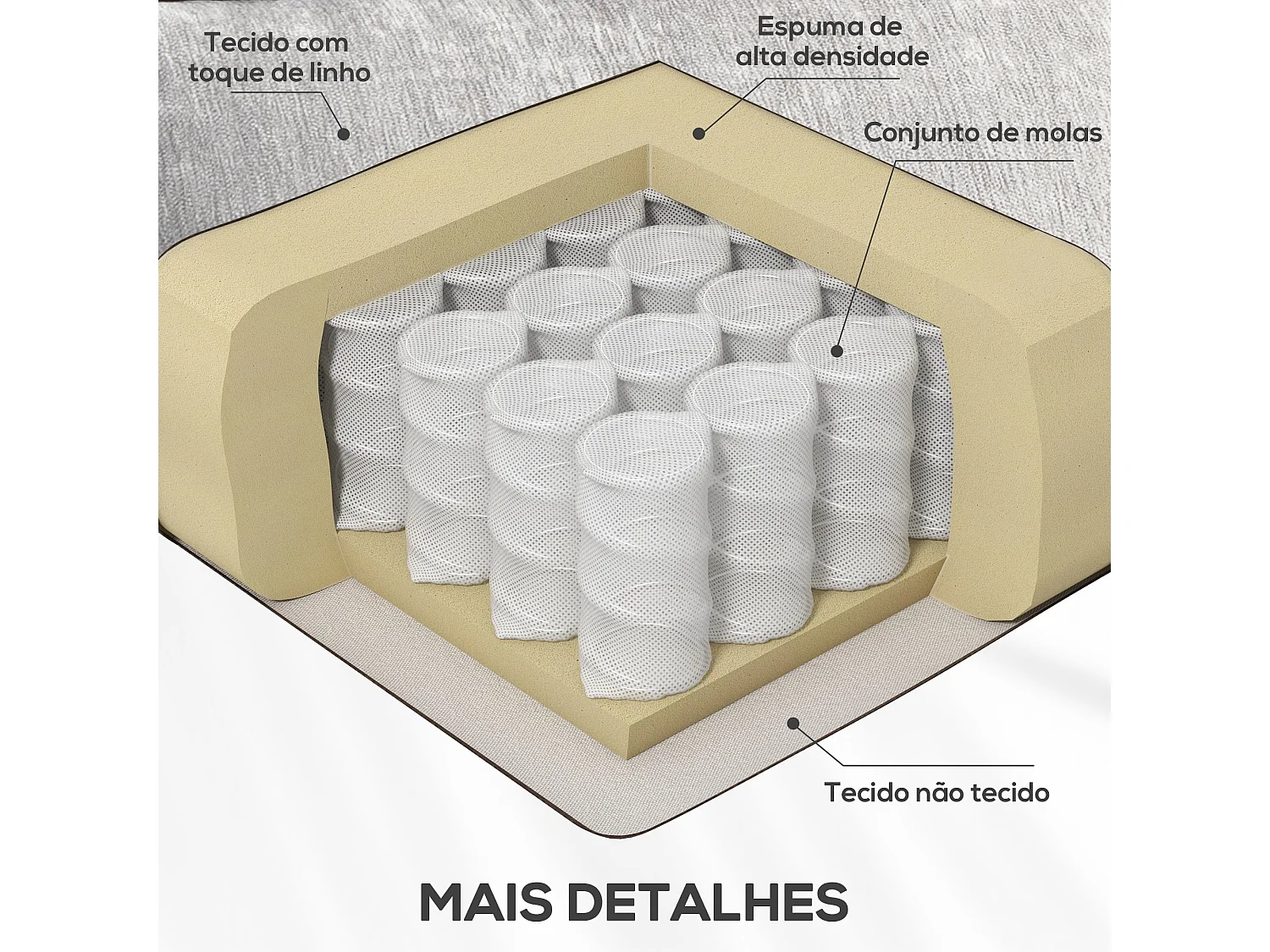 Tecido com toque de linho

Espuma de alta densidade

Conjunto de molas

Tecido não tecido

MAIS DETALHES