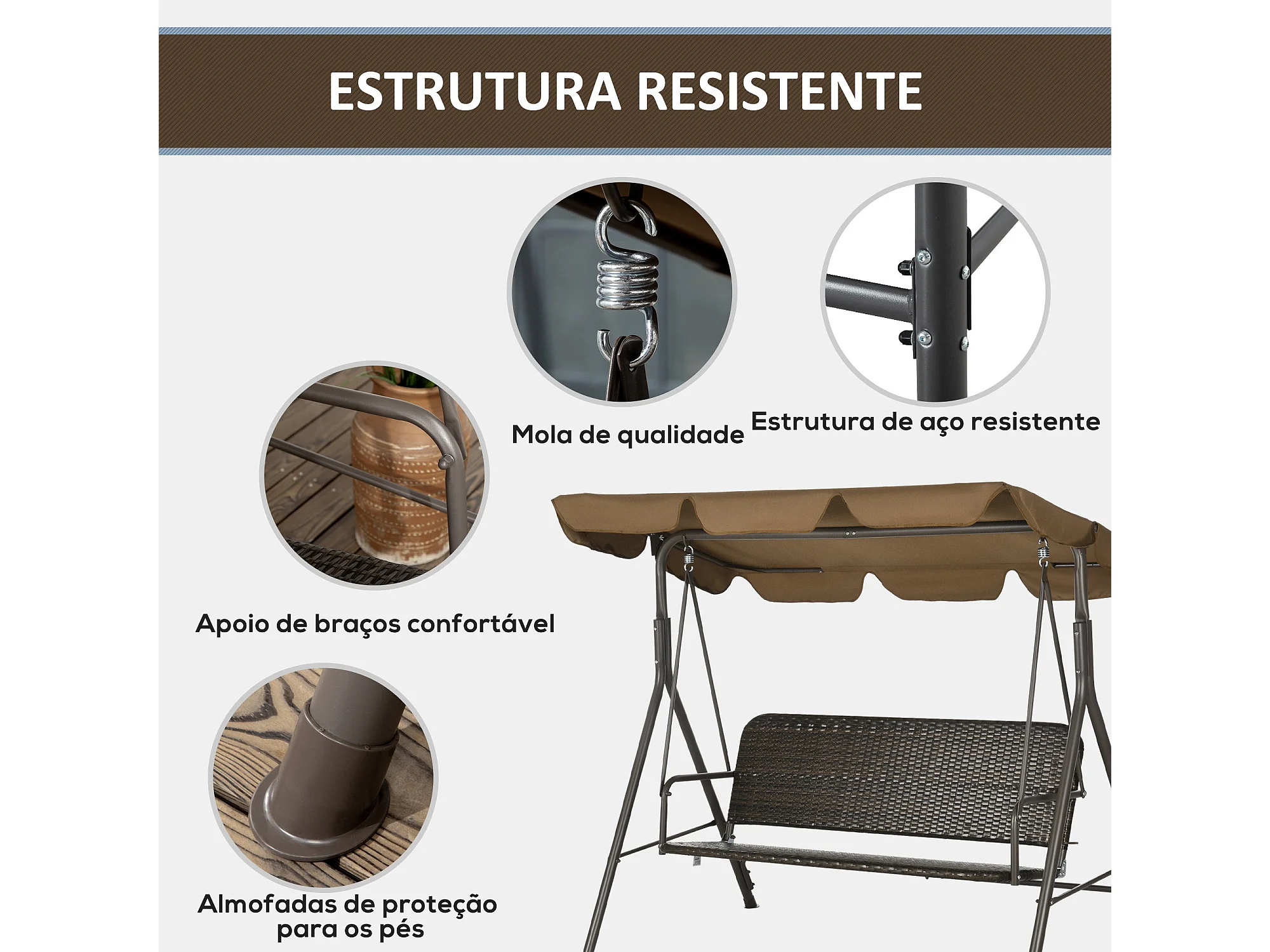 ESTRUTURA RESISTENTE

Mola de qualidade

Estrutura de aço resistente

Apoio de braços confortável

Almofadas de proteção para os pés