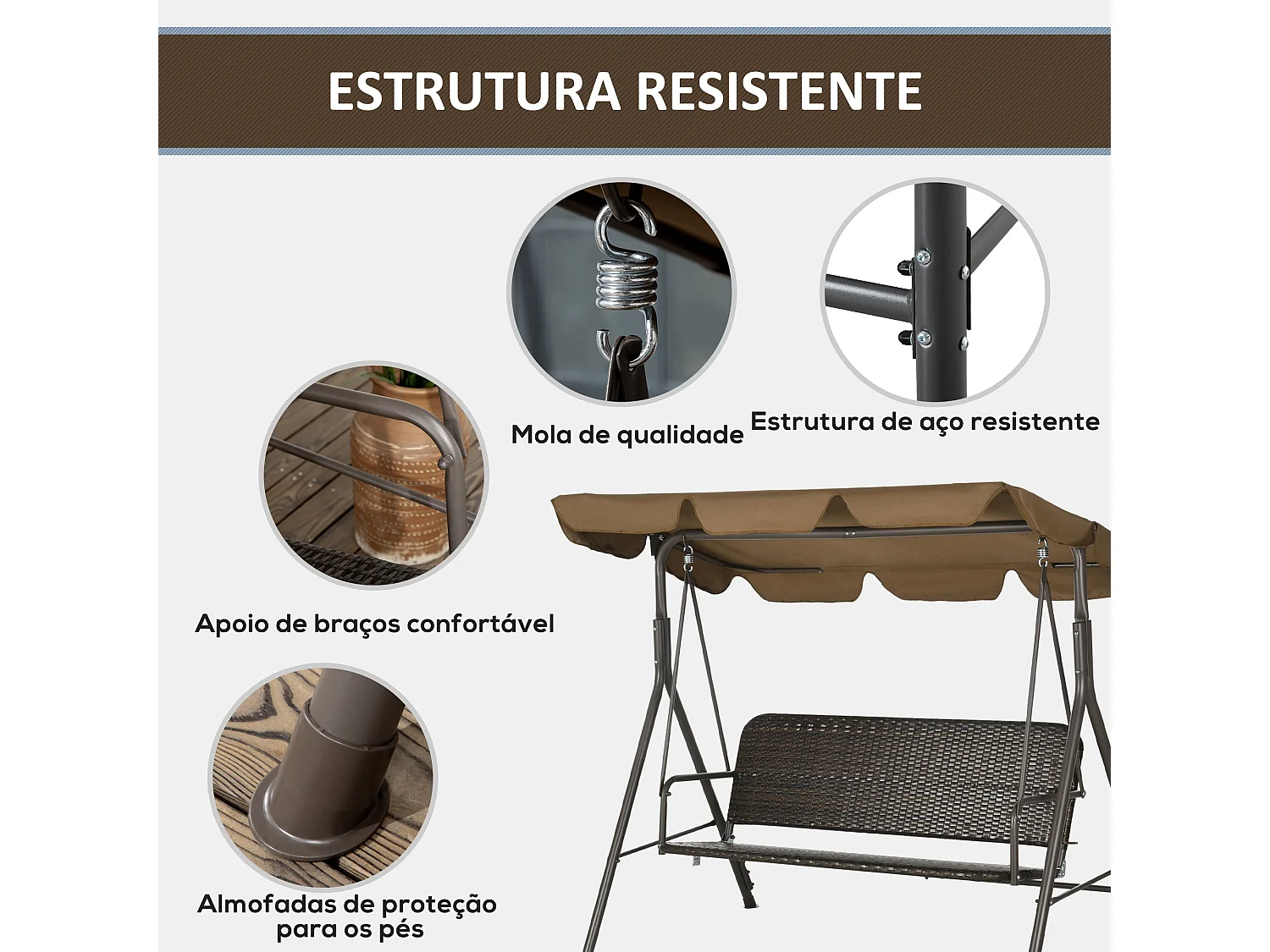 ESTRUTURA RESISTENTE

Mola de qualidade

Estrutura de aço resistente

Apoio de braços confortável

Almofadas de proteção para os pés