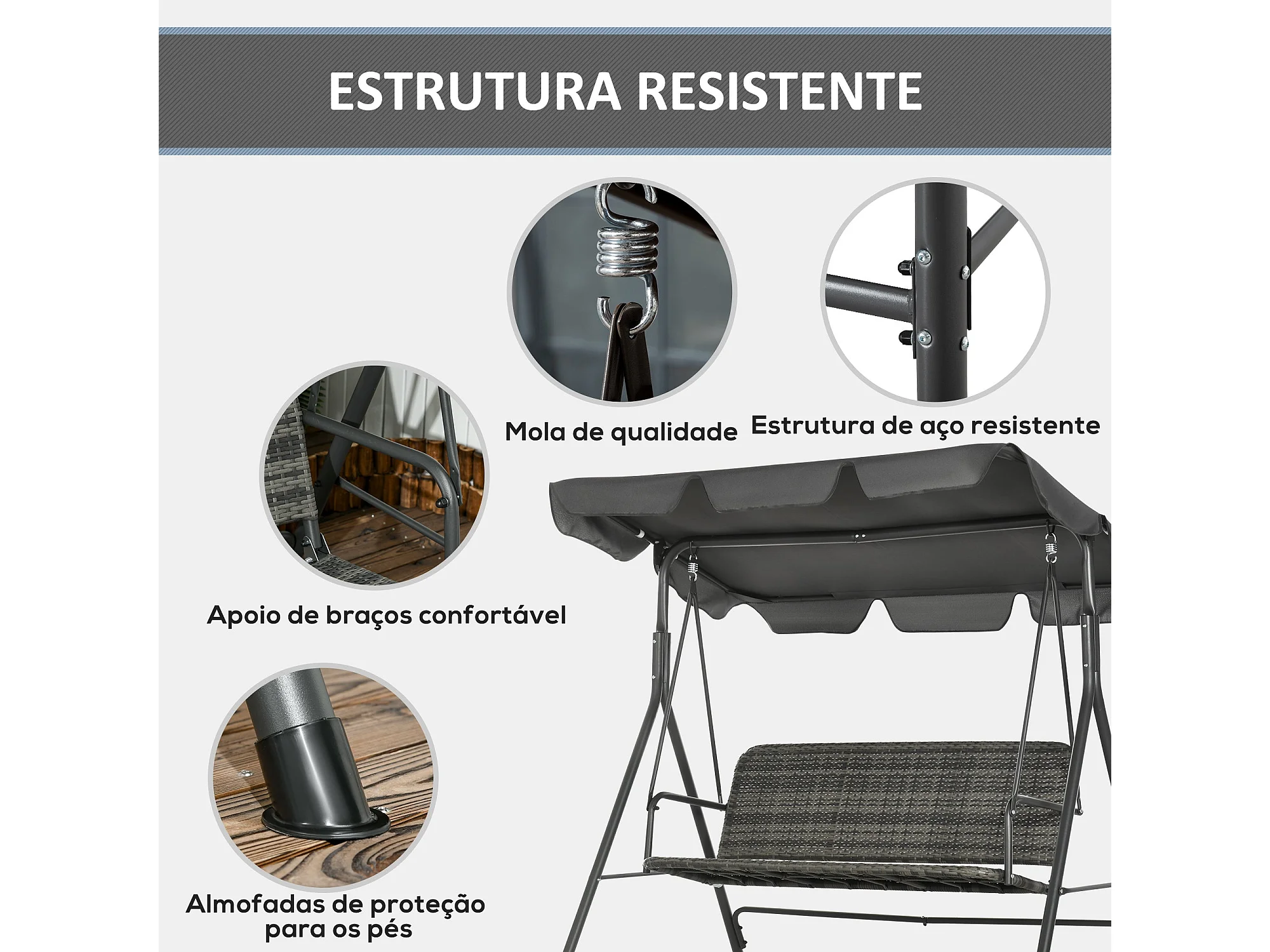 ESTRUTURA RESISTENTE

Mola de qualidade

Estrutura de aço resistente

Apoio de braços confortável

Almofadas de proteção para os pés