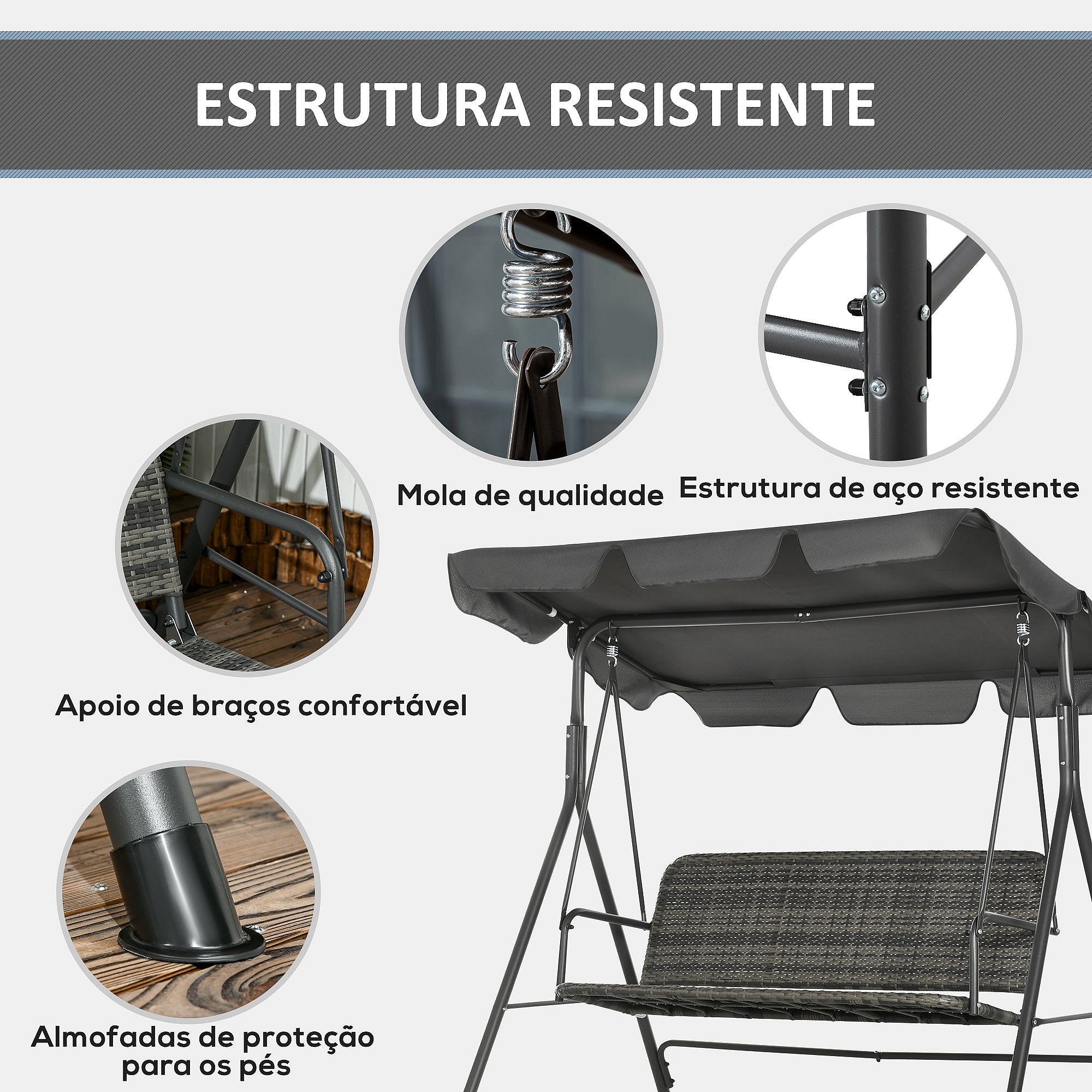 ESTRUTURA RESISTENTE

Mola de qualidade

Estrutura de aço resistente

Apoio de braços confortável

Almofadas de proteção para os pés