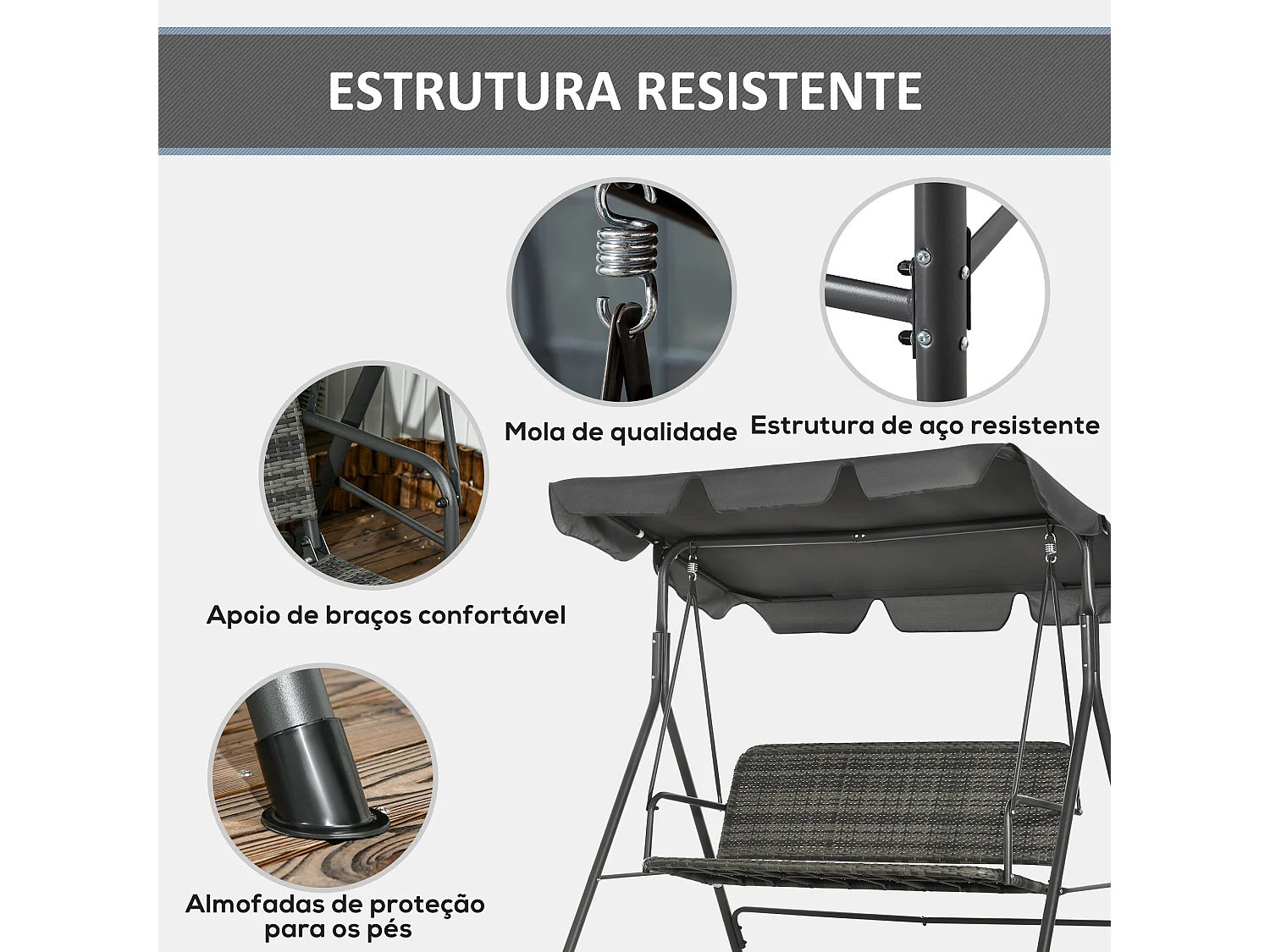 ESTRUTURA RESISTENTE

Mola de qualidade

Estrutura de aço resistente

Apoio de braços confortável

Almofadas de proteção para os pés