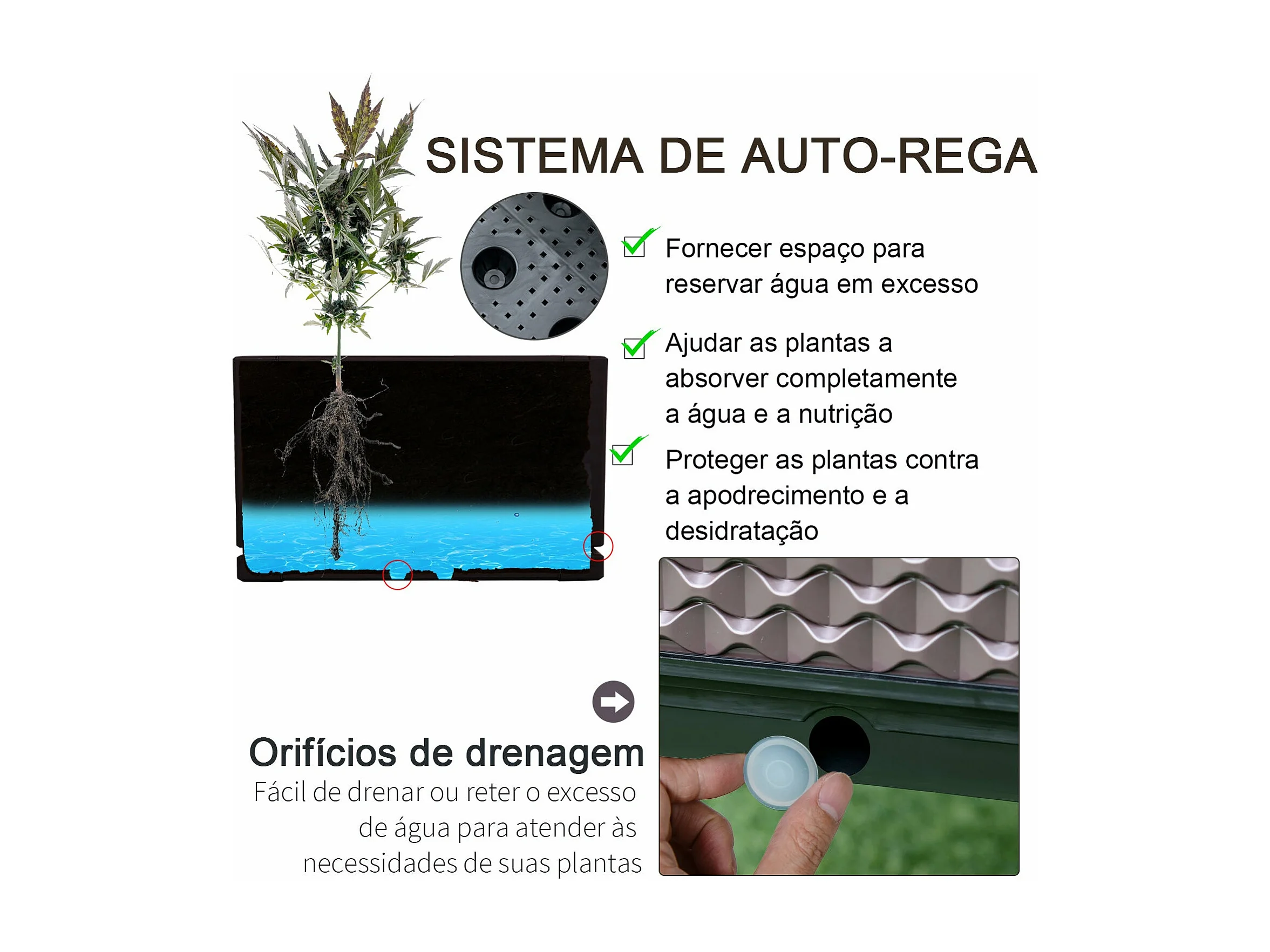 SISTEMA DE AUTO-REGA

Fornecer espaço para reservar água em excesso

Ajudar as plantas a absorver completamente a água e a nutrição

Proteger as plantas contra a apodrecimento e a desidratação

Orifícios de drenagem

Fácil de drenar ou reter o excesso de água para atender às necessidades de suas plantas