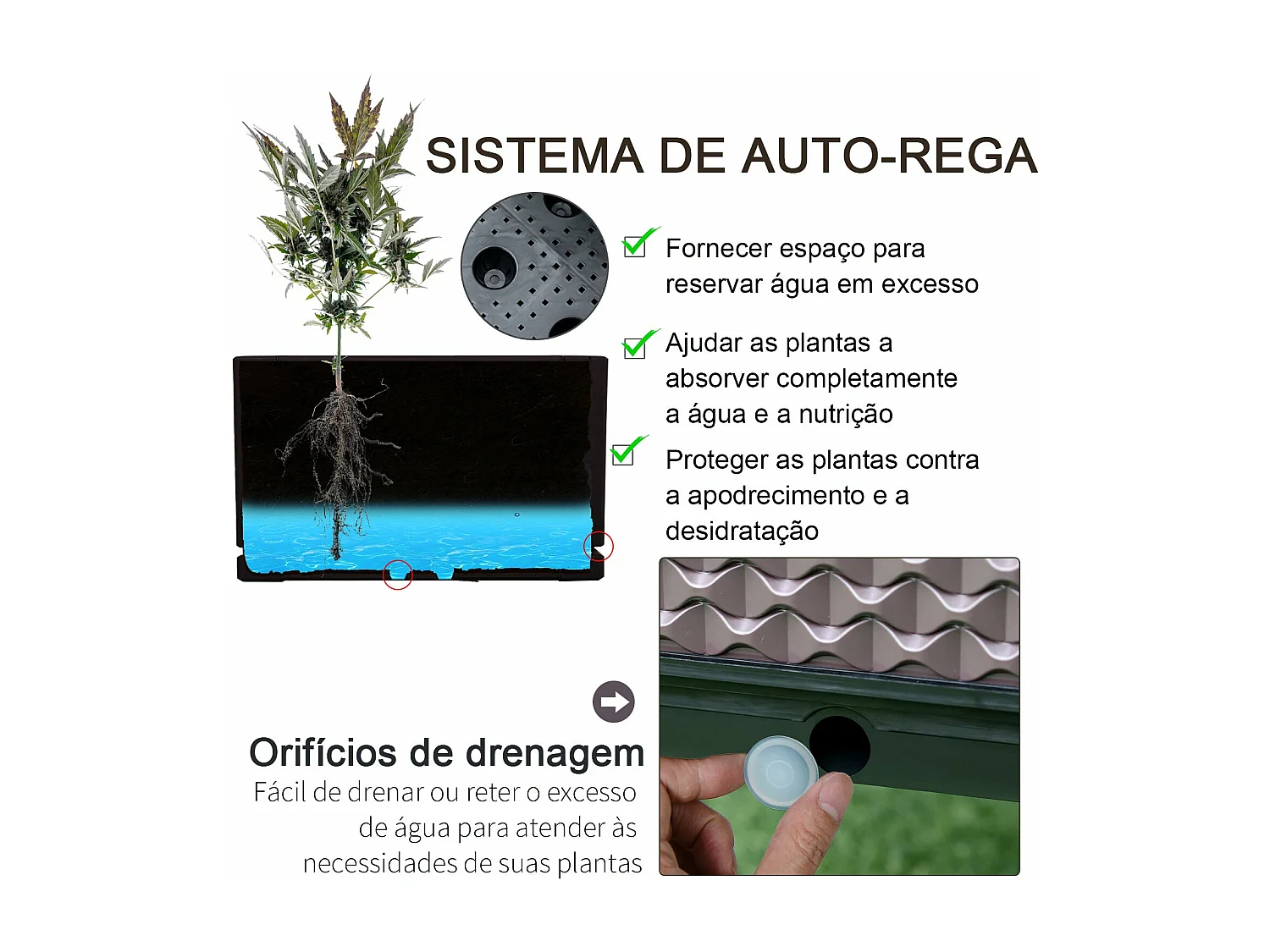 SISTEMA DE AUTO-REGA

Fornecer espaço para reservar água em excesso

Ajudar as plantas a absorver completamente a água e a nutrição

Proteger as plantas contra a apodrecimento e a desidratação

Orifícios de drenagem
Fácil de drenar ou reter o excesso de água para atender às necessidades de suas plantas