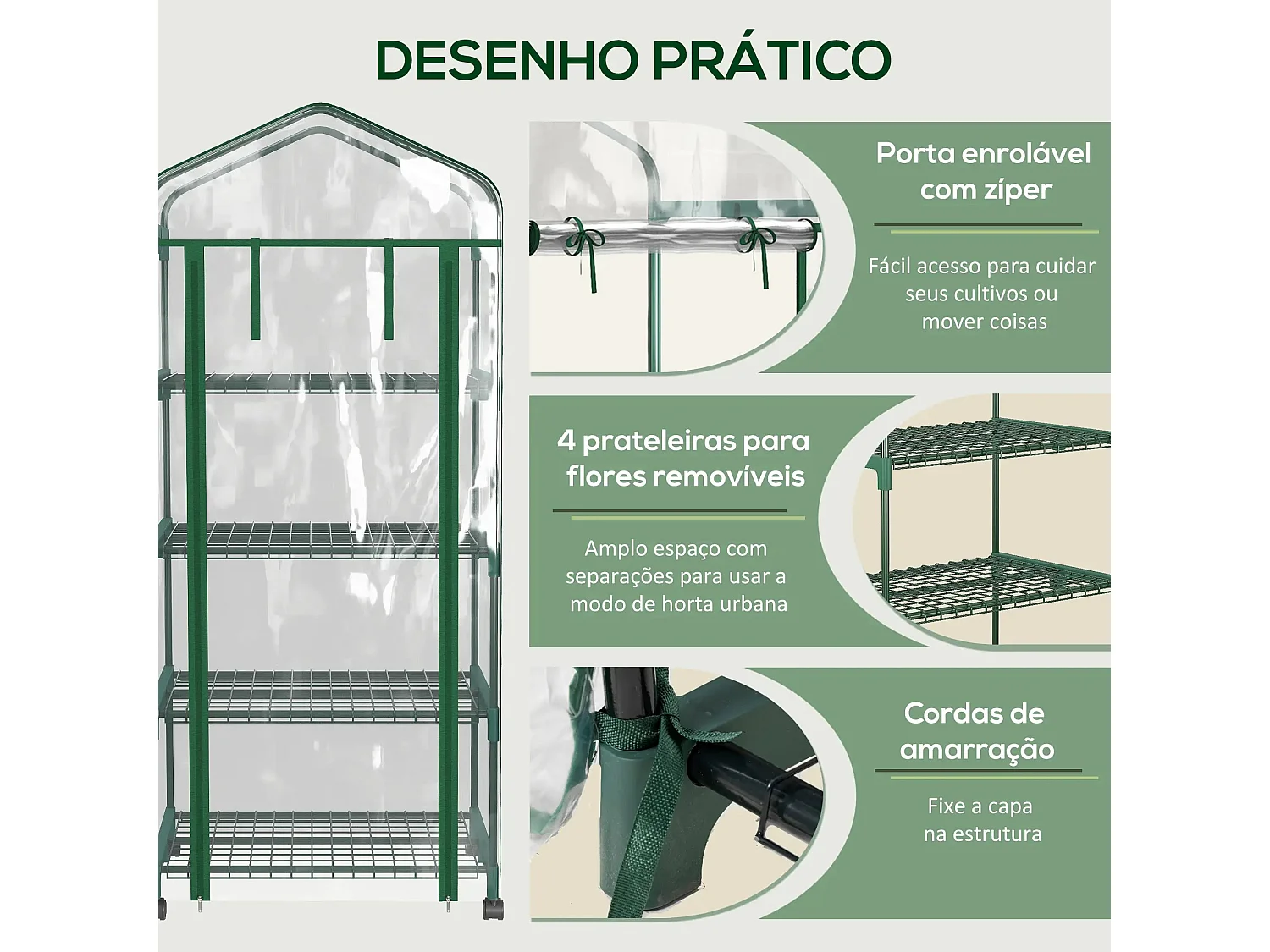 DESENHO PRÁTICO

Porta enrolável com zíper

Fácil acesso para cuidar seus cultivos ou mover coisas

4 prateleiras para flores removíveis

Amplo espaço com separações para usar a modo de horta urbana

Cordas de amarração

Fixe a capa na estrutura