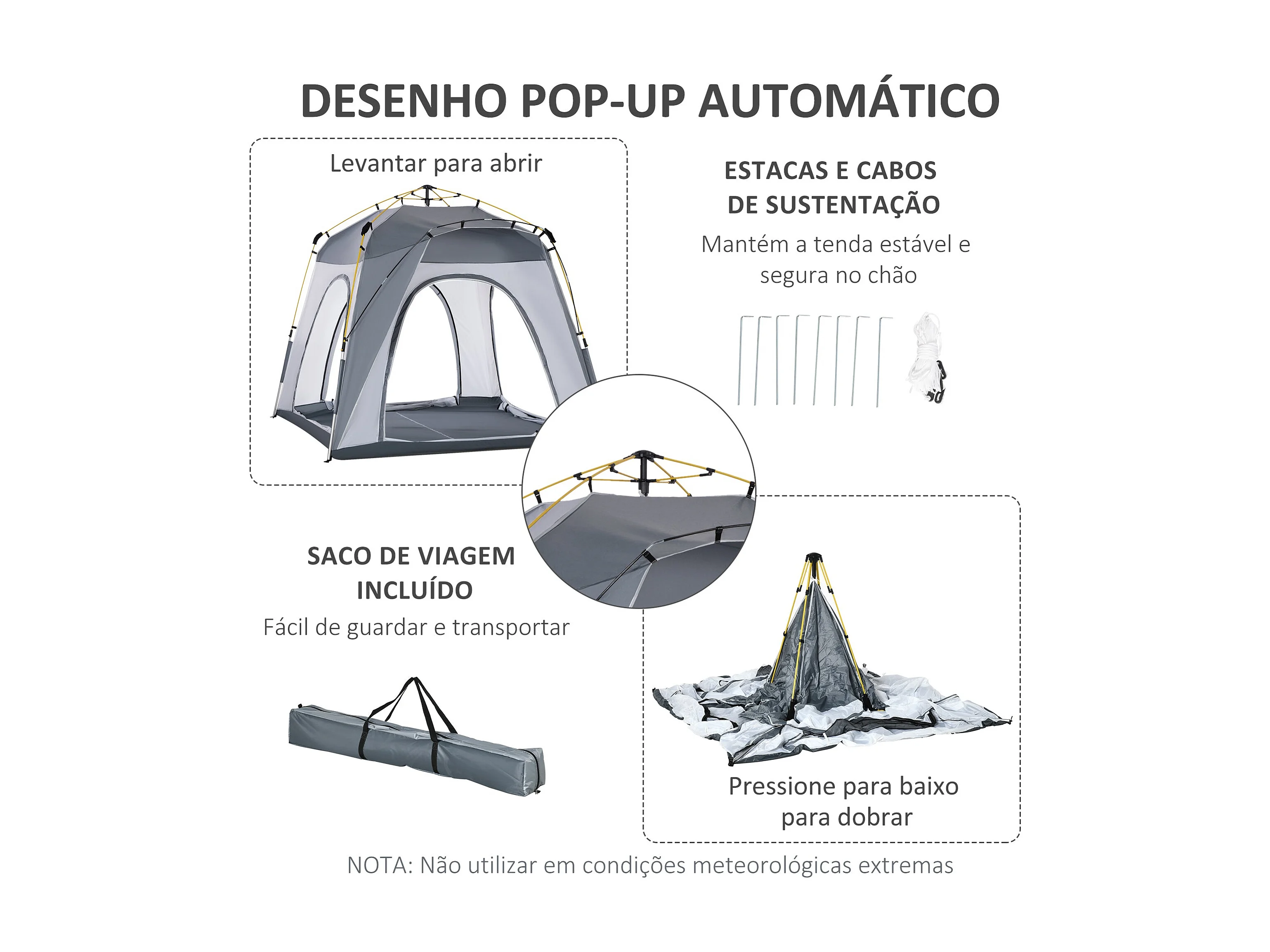 DESENHO POP-UP AUTOMÁTICO

Levantar para abrir

ESTACAS E CABOS DE SUSTENTAÇÃO

Mantém a tenda estável e segura no chão

SACO DE VIAGEM INCLUÍDO

Fácil de guardar e transportar

Pressione para baixo para dobrar

NOTA: Não utilizar em condições meteorológicas extremas