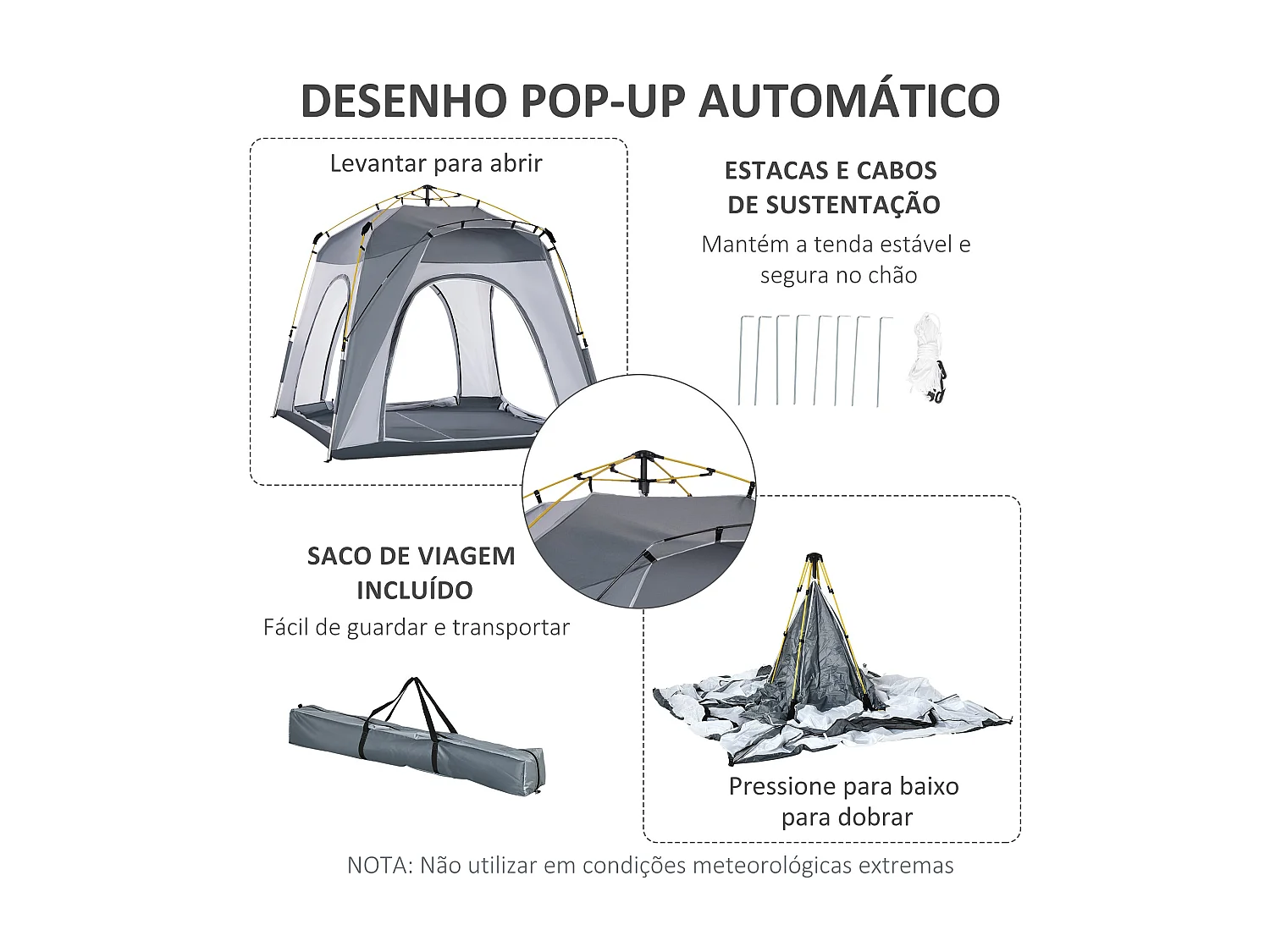 DESENHO POP-UP AUTOMÁTICO

Levantar para abrir

ESTACAS E CABOS DE SUSTENTAÇÃO

Mantém a tenda estável e segura no chão

SACO DE VIAGEM INCLUÍDO

Fácil de guardar e transportar

Pressione para baixo para dobrar

NOTA: Não utilizar em condições meteorológicas extremas